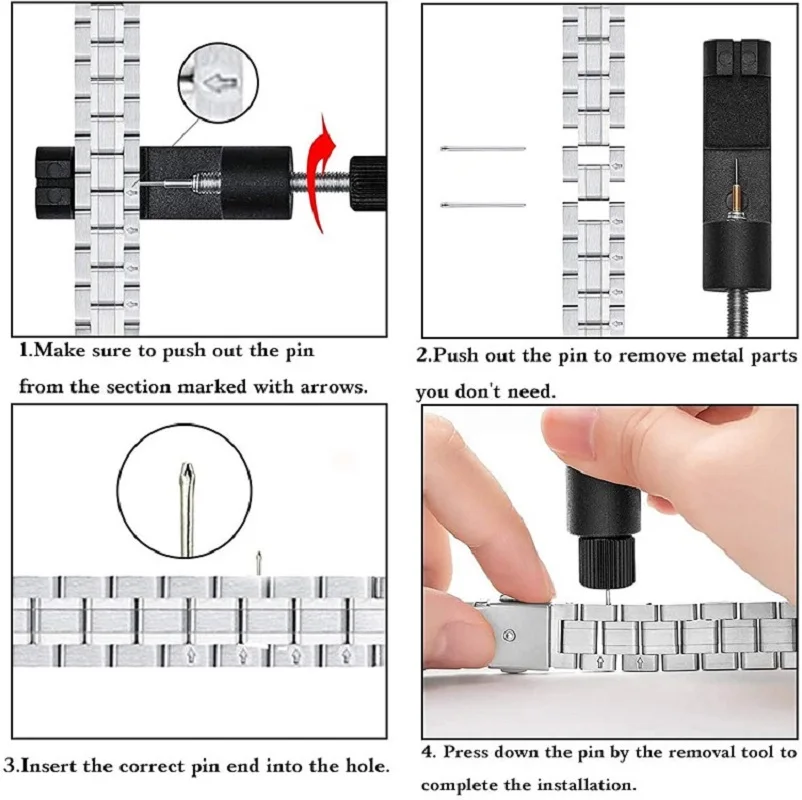 1.Make sure to push out the pin from the section marked with arrows.

2.Push out the pin to remove metal parts you don't need.

3.Insert the correct pin end into the hole.

4. Press down the pin by the removal tool to complete the installation.