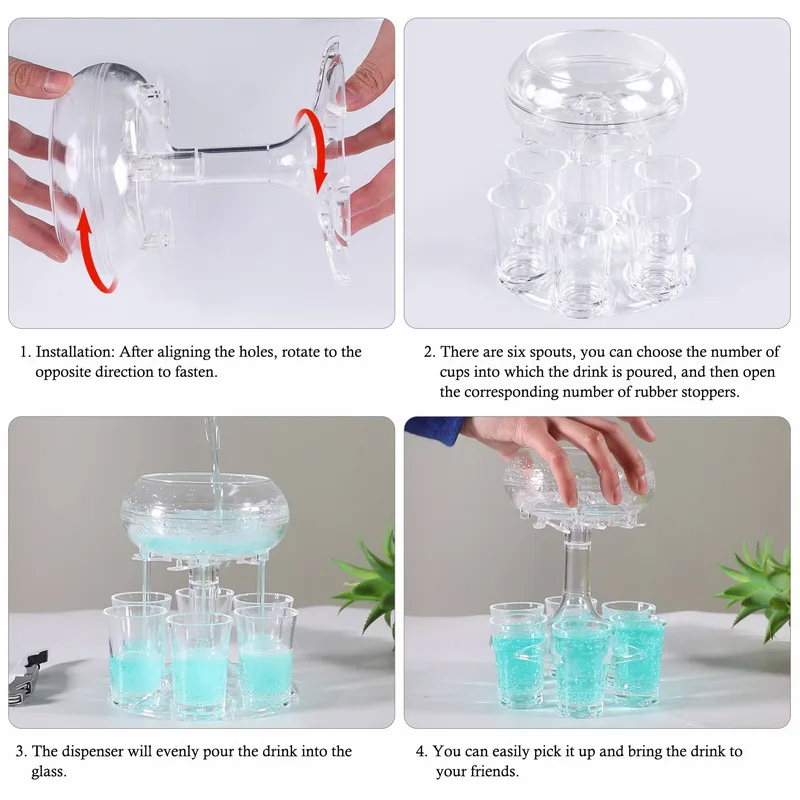 1. Installation: After aligning the holes, rotate to the opposite direction to fasten.

2. There are six spouts, you can choose the number of cups into which the drink is poured, and then open the corresponding number of rubber stoppers.

3. The dispenser will evenly pour the drink into the glass.

4. You can easily pick it up and bring the drink to your friends.