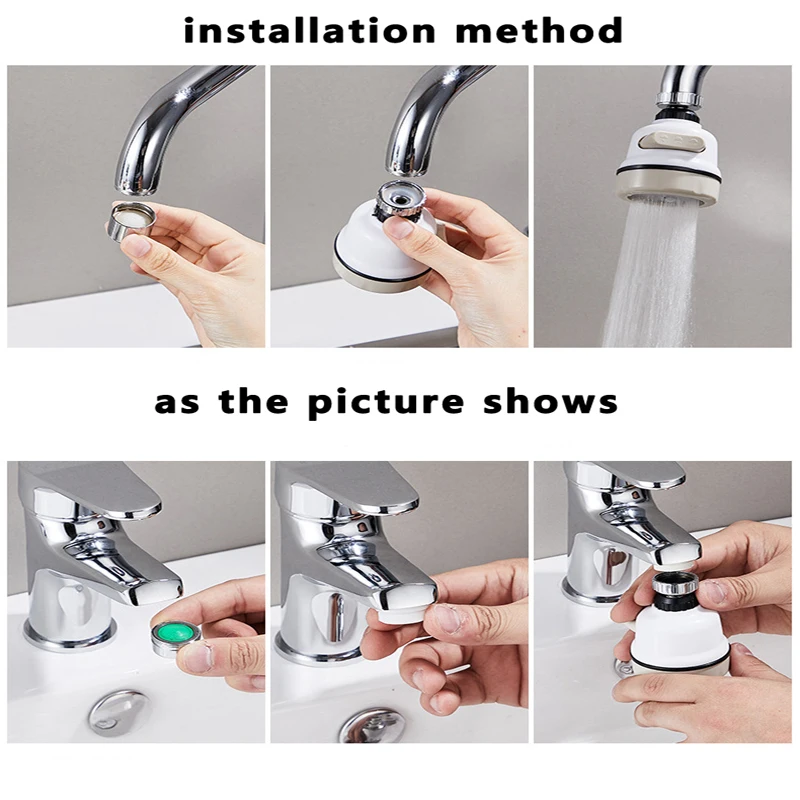 installation method

as the picture shows