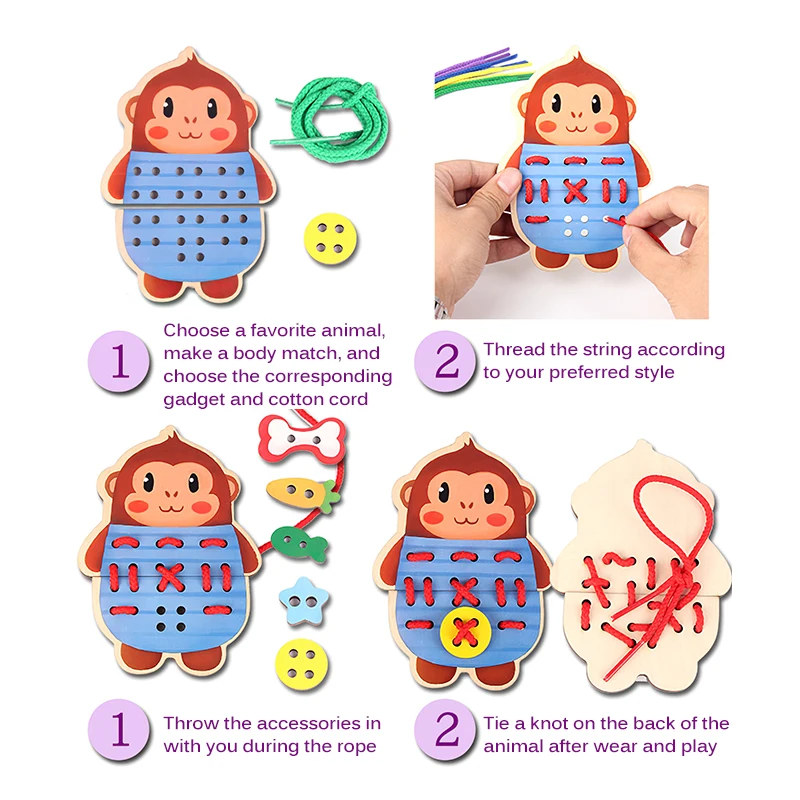 1 Choose a favorite animal, make a body match, and choose the corresponding gadget and cotton cord

2 Thread the string according to your preferred style

1 Throw the accessories in with you during the rope

2 Tie a knot on the back of the animal after wear and play