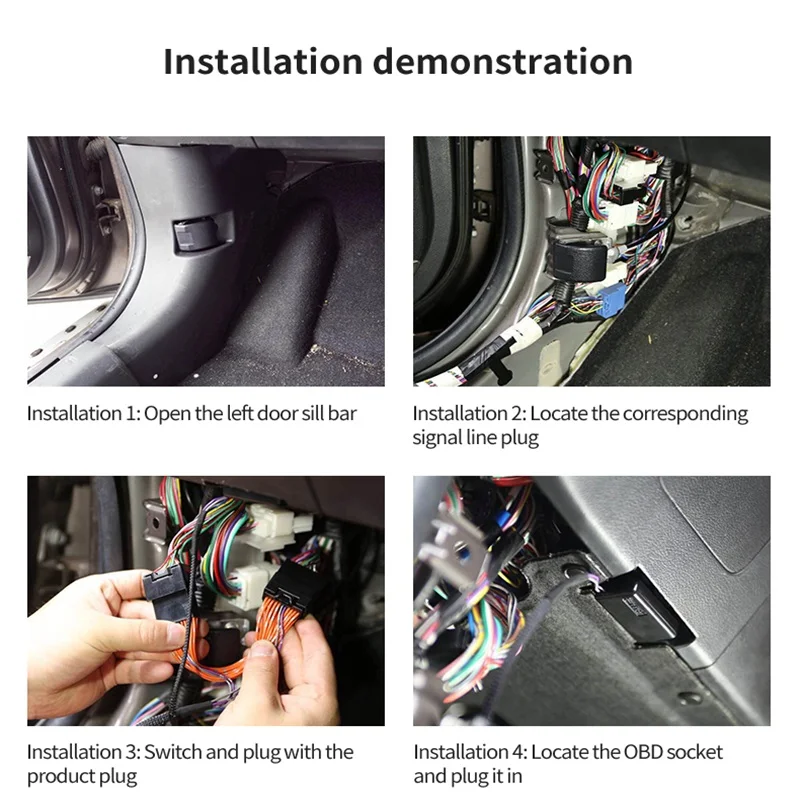 Installation demonstration

Installation 1: Open the left door sill bar

Installation 2: Locate the corresponding signal line plug

Installation 3: Switch and plug with the product plug

Installation 4: Locate the OBD socket and plug it in