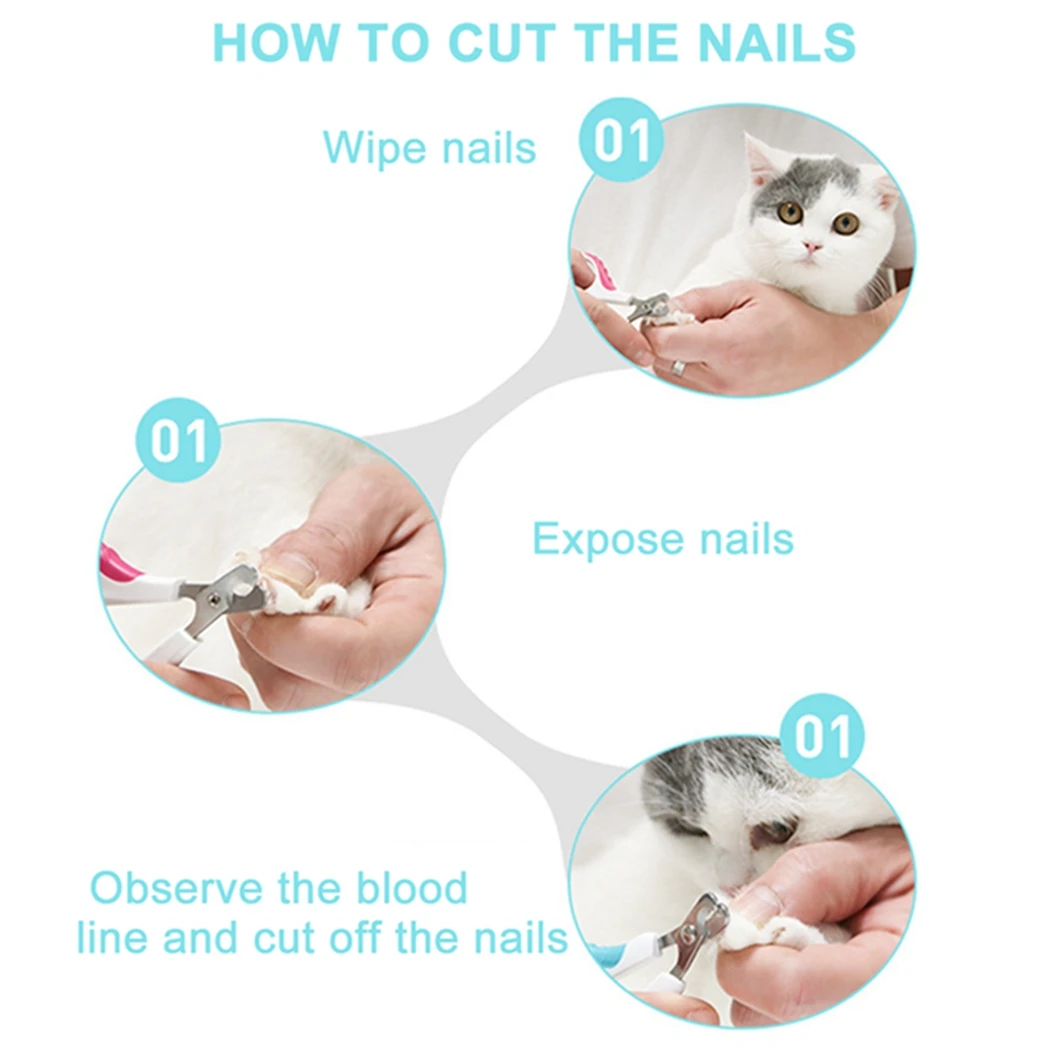 HOW TO CUT THE NAILS

Wipe nails

01

01

Expose nails

01

Observe the blood line and cut off the nails