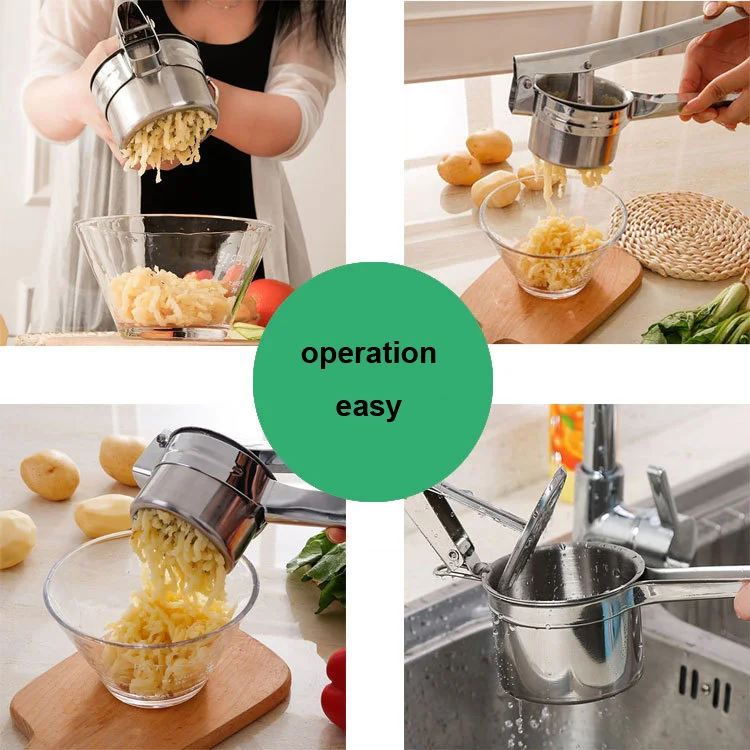 operation
easy