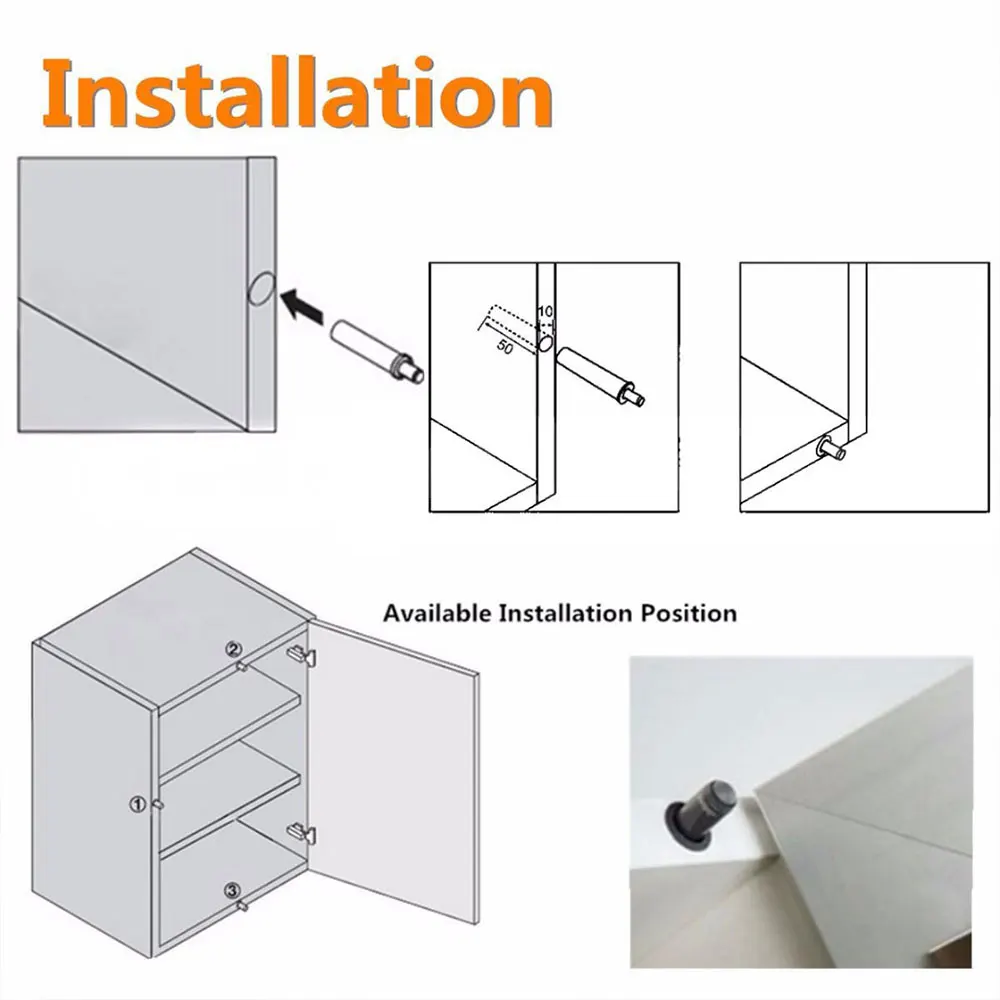 Installation

10
50

Available Installation Position

②
①
③