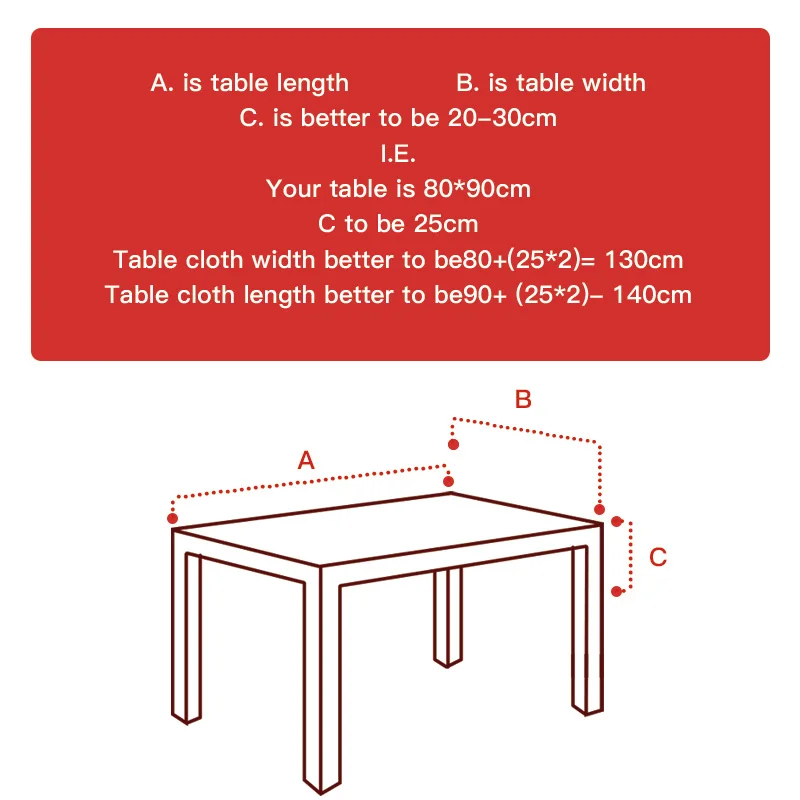 A. is table length B. is table width
C. is better to be 20–30cm
I.E.
Your table is 80*90cm
C to be 25cm
Table cloth width better to be80+(25*2)= 130cm
Table cloth length better to be90+ (25*2)– 140cm

B
A
C