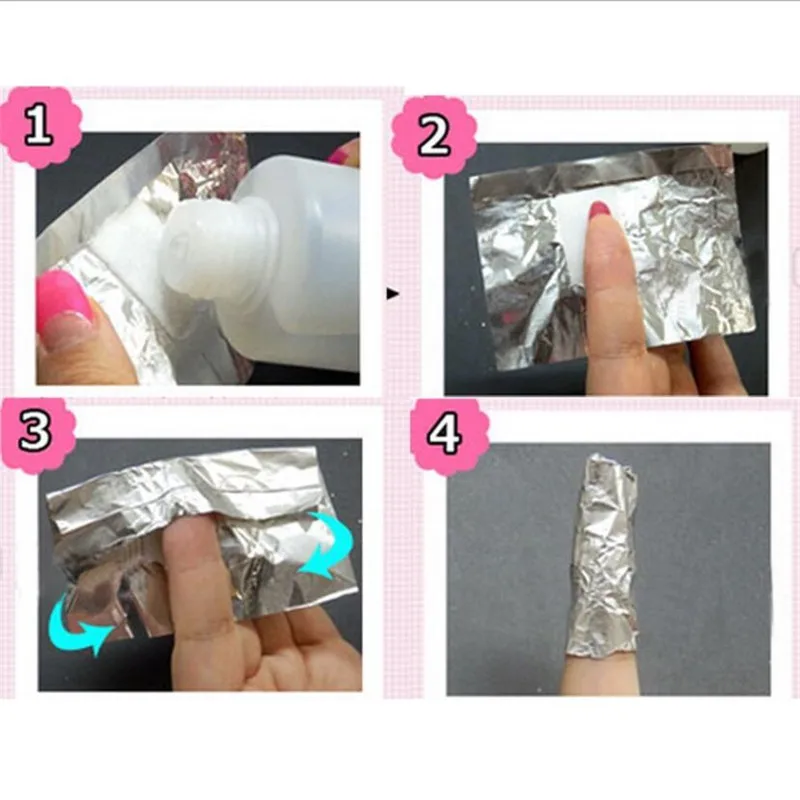 1

2

3

4