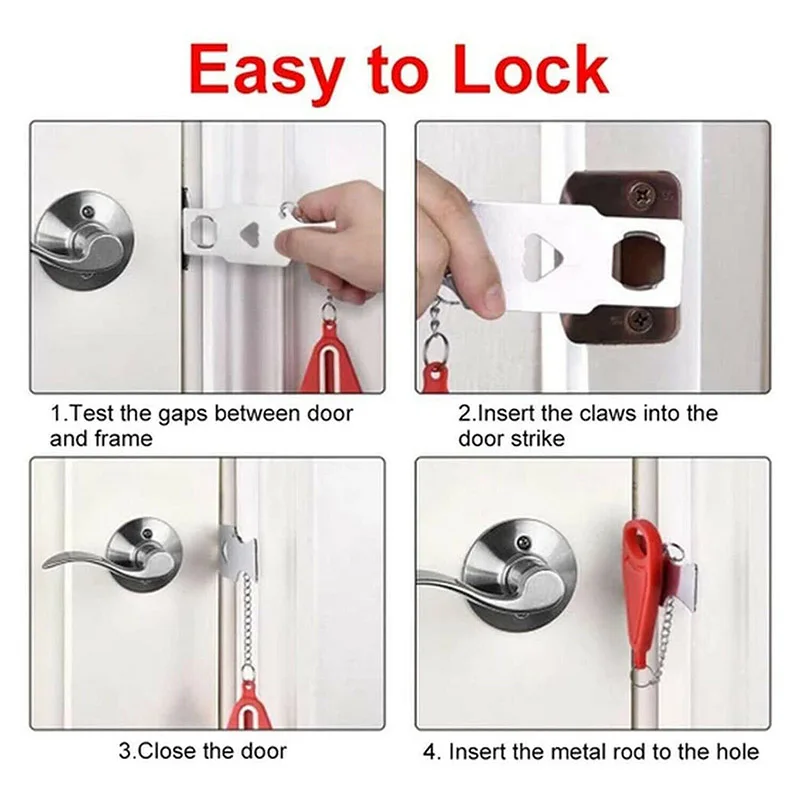 Easy to Lock

1.Test the gaps between door and frame

2.Insert the claws into the door strike

3.Close the door

4. Insert the metal rod to the hole