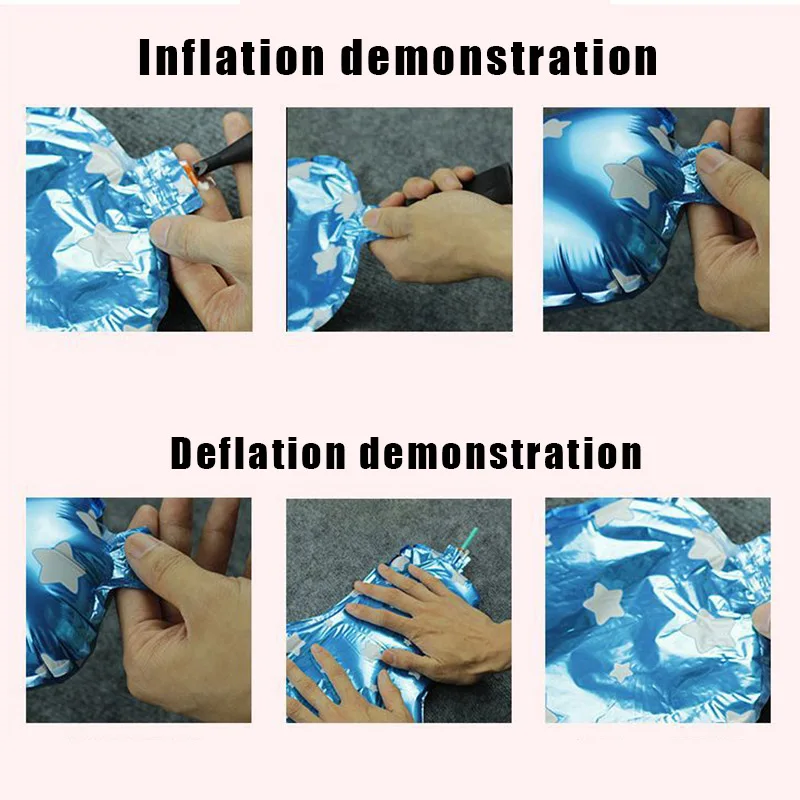 Inflation demonstration

Deflation demonstration