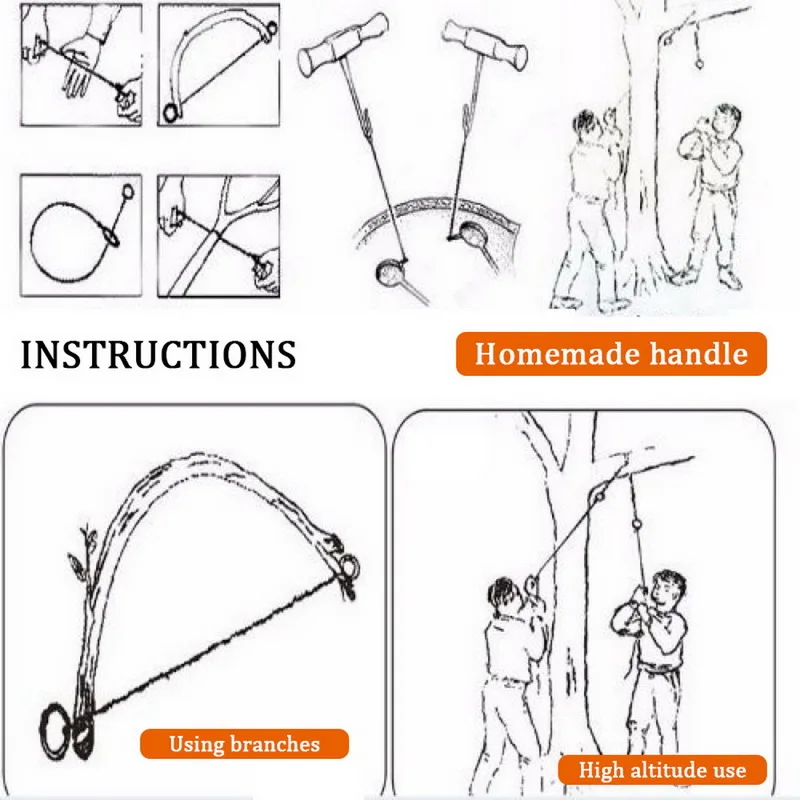 INSTRUCTIONS

Homemade handle

Using branches

High altitude use