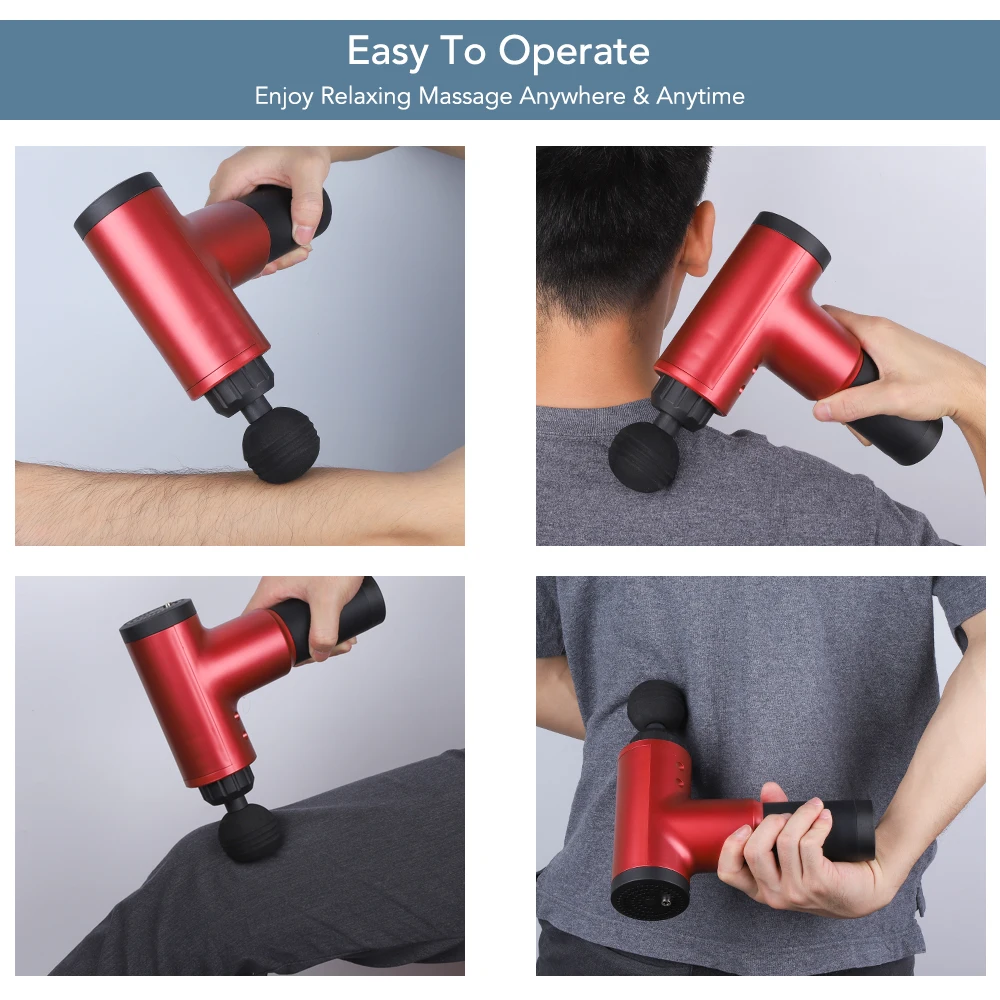 Easy To Operate

Enjoy Relaxing Massage Anywhere & Anytime