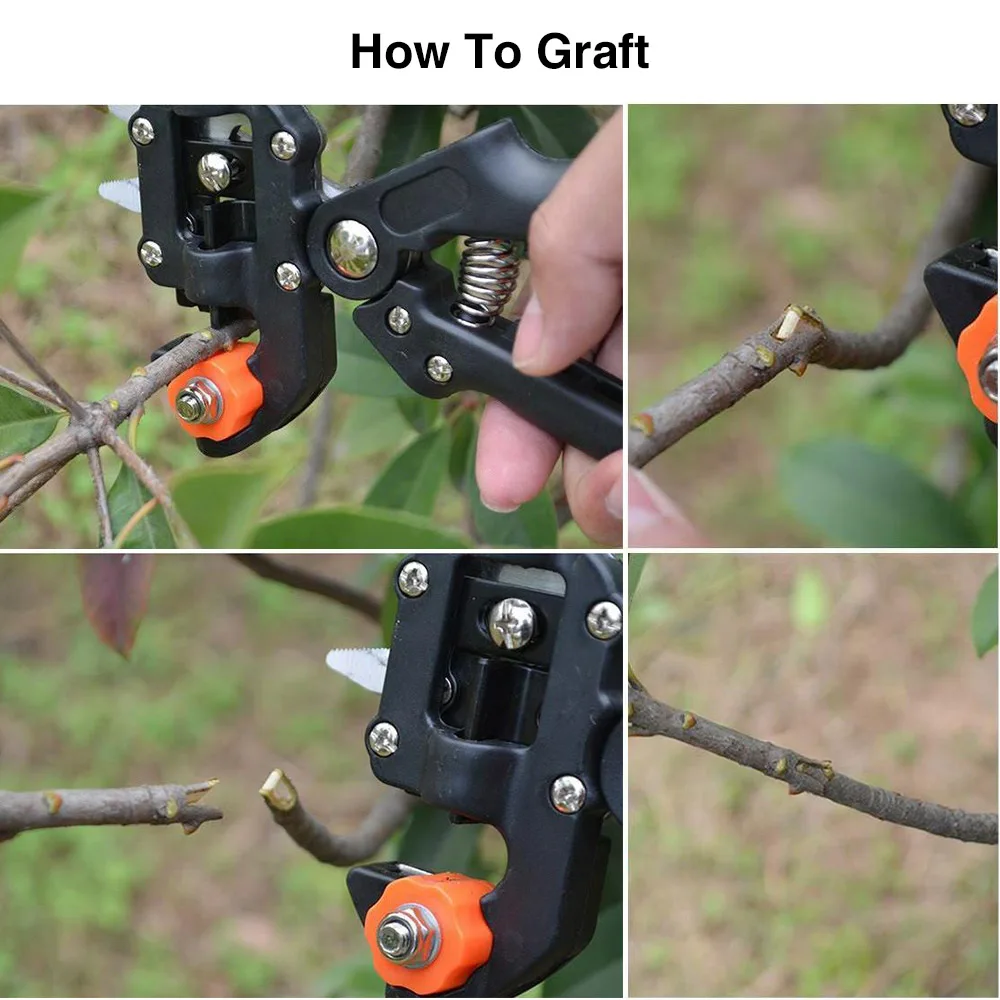 How To Graft