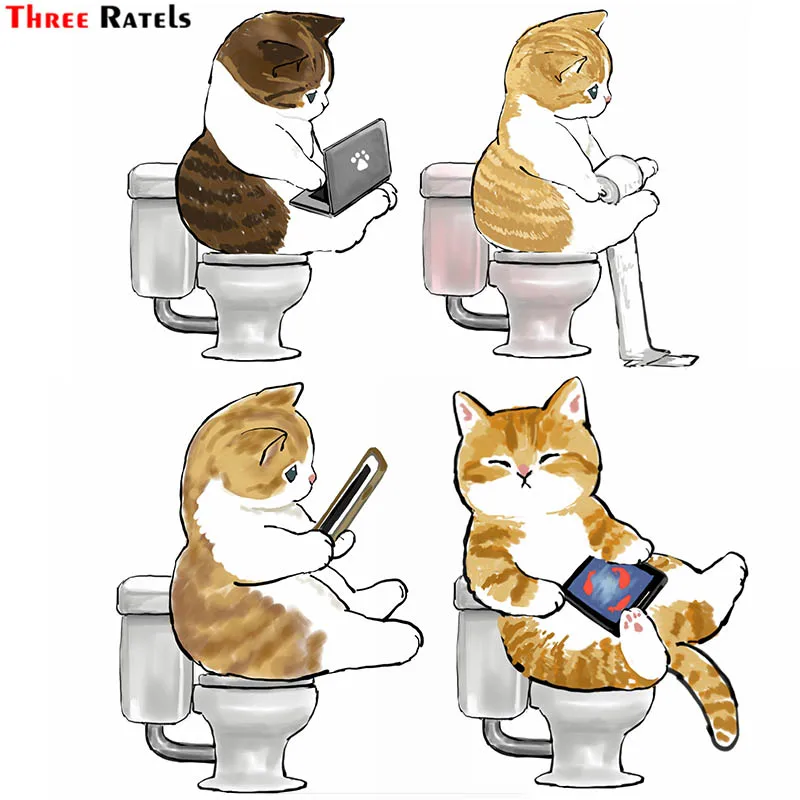 Three Ratels