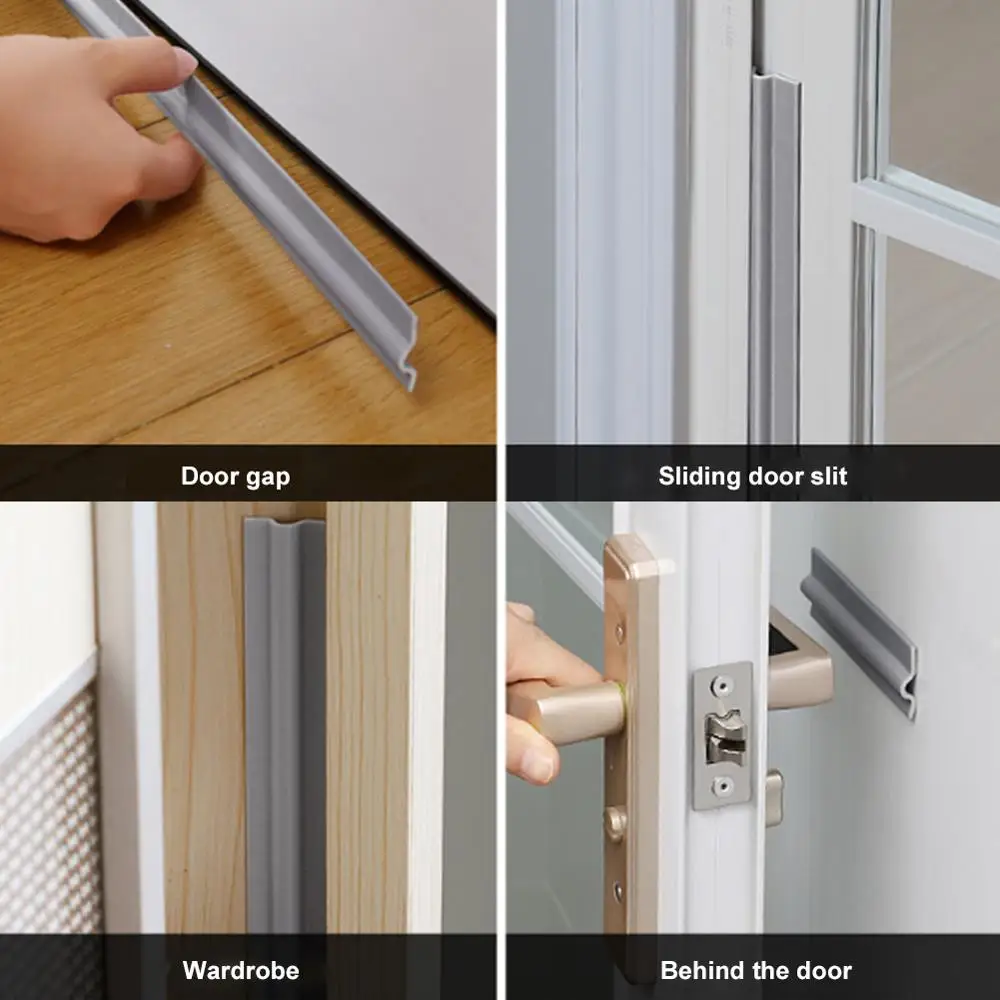 Door gap

Sliding door slit

Wardrobe

Behind the door