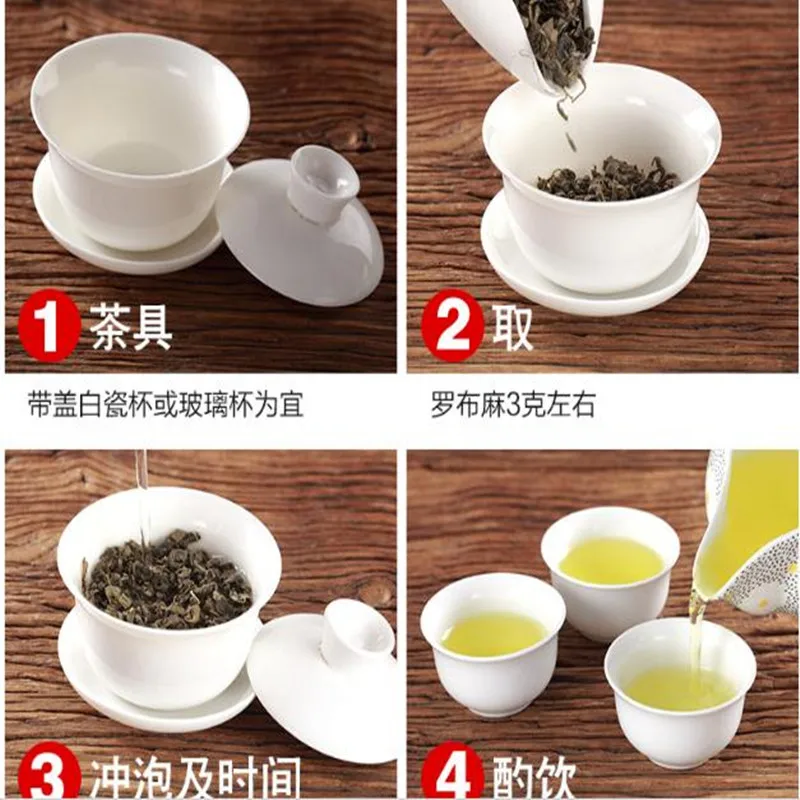 1 茶具

带盖白瓷杯或玻璃杯为宜

2 取

罗布麻3克左右

3 冲泡及时间

4 酌饮