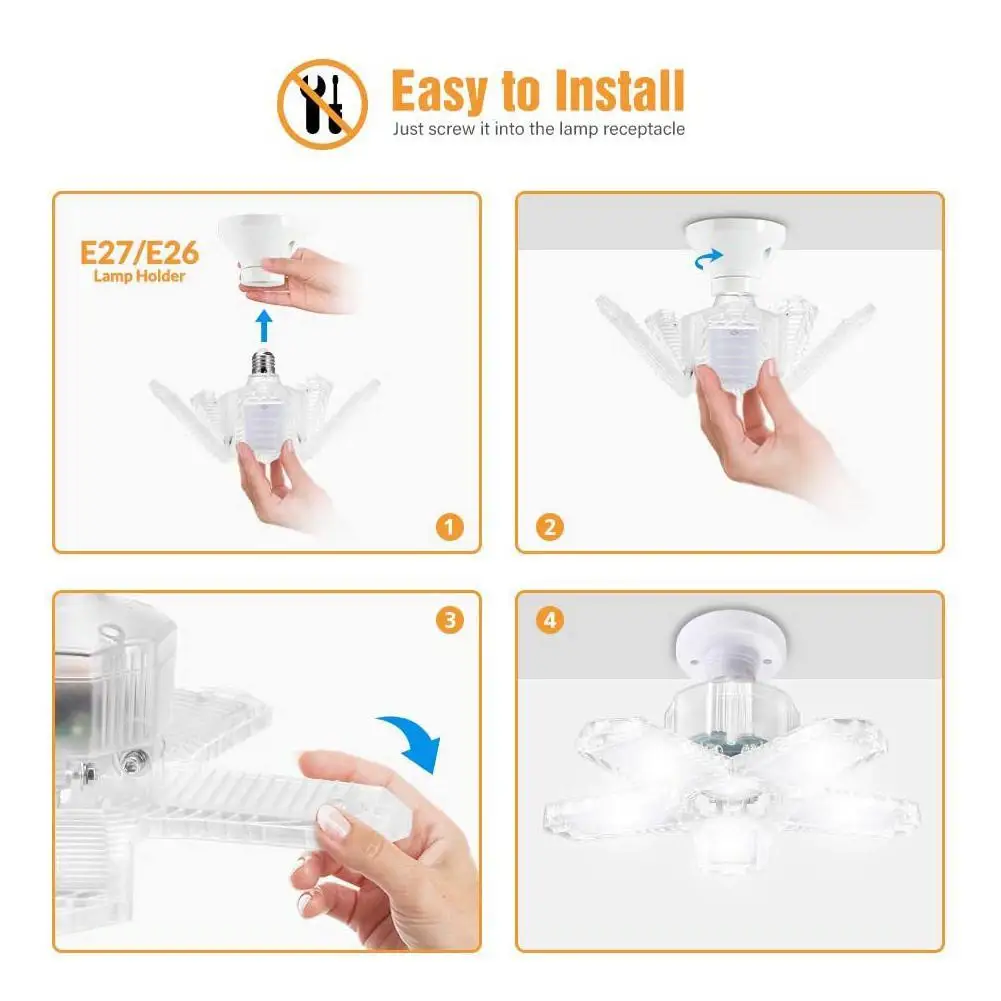 Easy to Install
Just screw it into the lamp receptacle

E27/E26
Lamp Holder

1

2

3

4