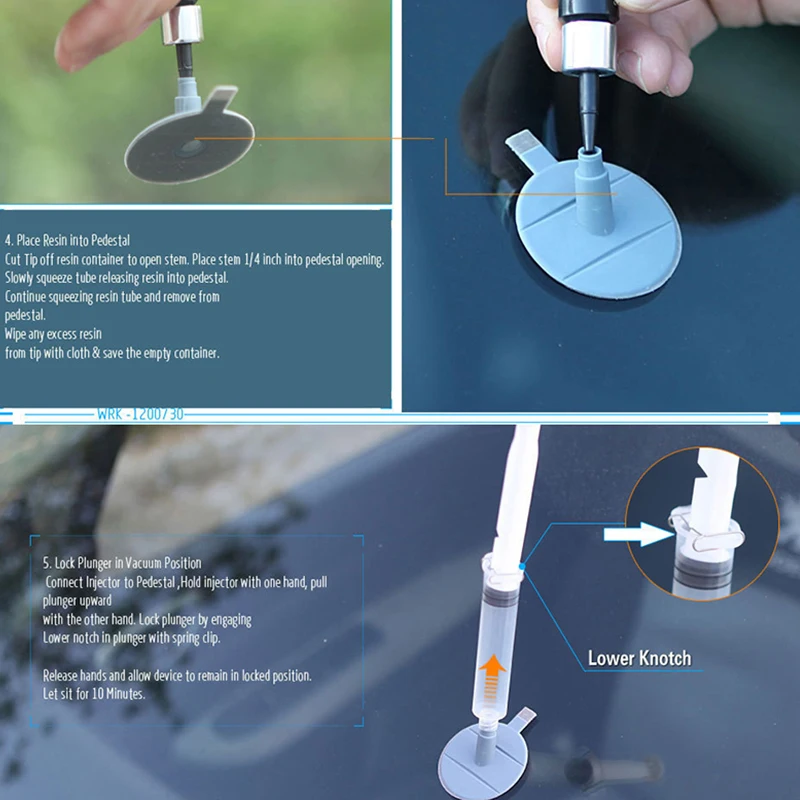 4. Place Resin into Pedestal
Cut Tip off resin container to open stem. Place stem 1/4 inch into pedestal opening.
Slowly squeeze tube releasing resin into pedestal.
Continue squeezing resin tube and remove from pedestal.
Wipe any excess resin from tip with cloth & save the empty container.

WRK -1200730

5. Lock Plunger in Vacuum Position
Connect Injector to Pedestal ,Hold injector with one hand, pull plunger upward with the other hand. Lock plunger by engaging Lower notch in plunger with spring clip.

Release hands and allow device to remain in locked position. Let sit for 10 Minutes.

Lower Knotch