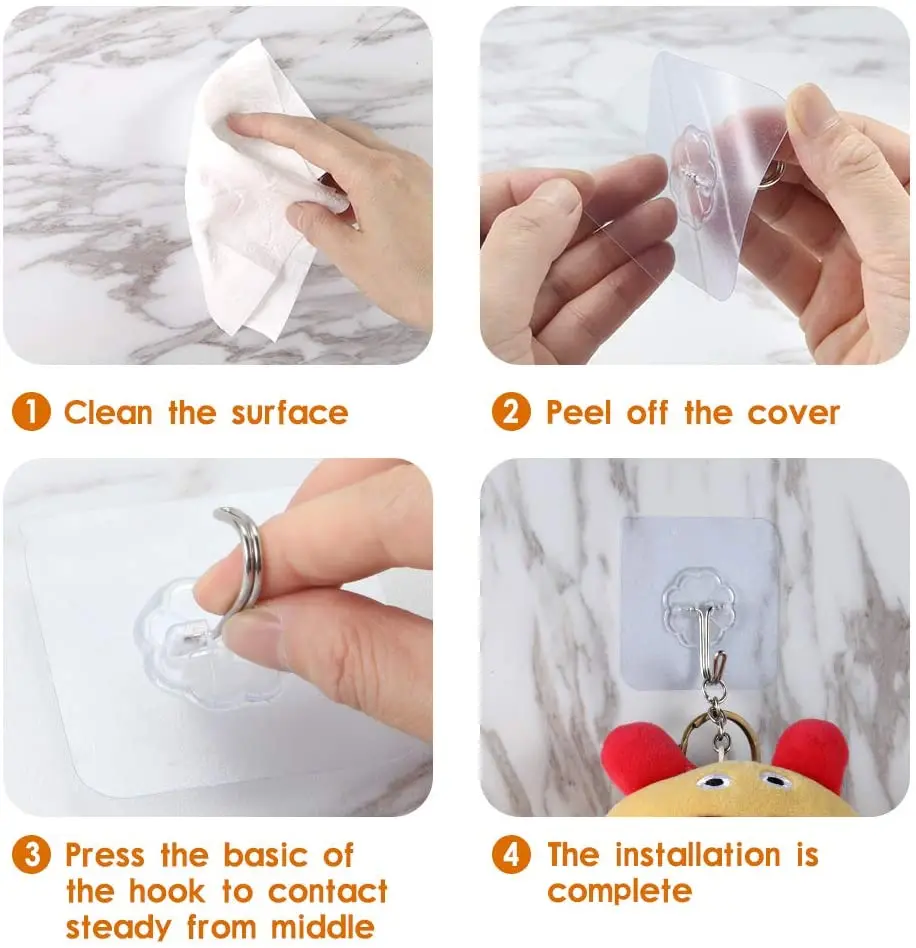 1 Clean the surface

2 Peel off the cover

3 Press the basic of the hook to contact steady from middle

4 The installation is complete