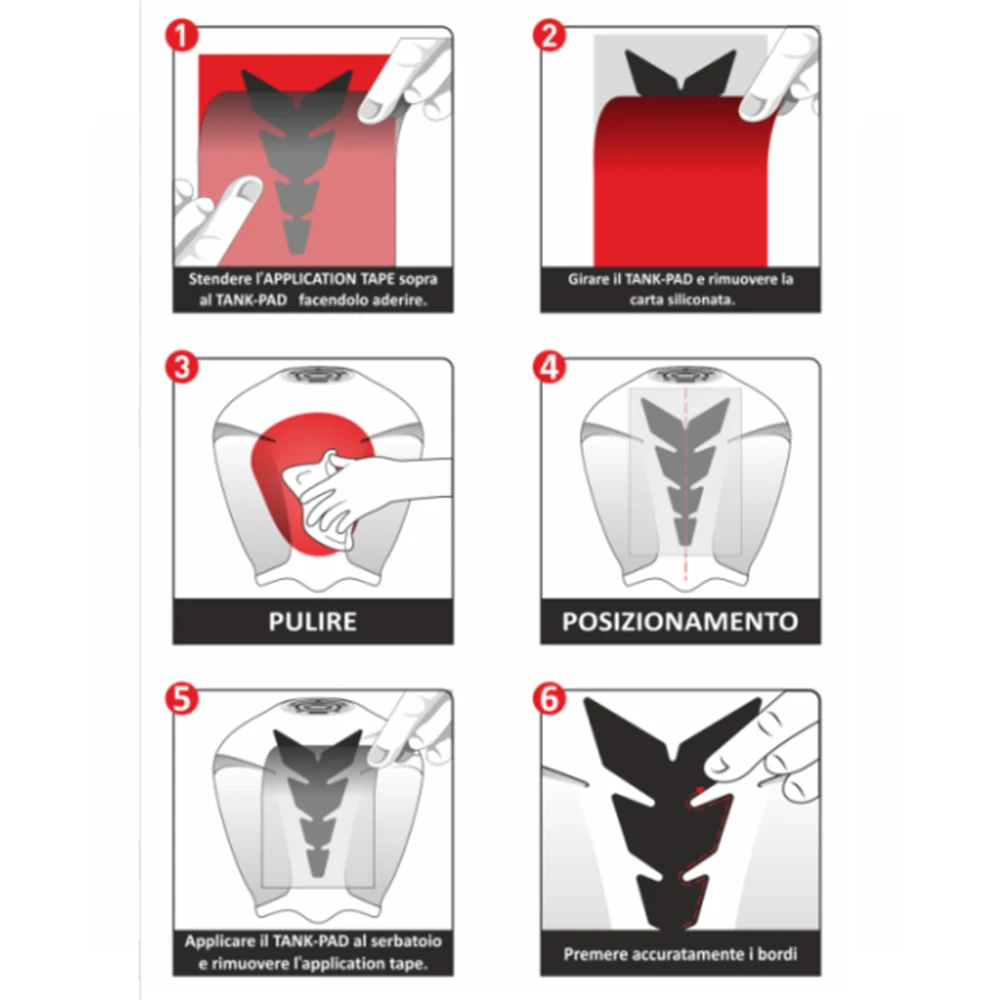 1
Stendere l'APPLICATION TAPE sopra al TANK-PAD facendolo aderire.

2
Girare il TANK-PAD e rimuovere la carta siliconata.

3
PULIRE

4
POSIZIONAMENTO

5
Applicare il TANK-PAD al serbatoio e rimuovere l'application tape.

6
Premere accuratamente i bordi