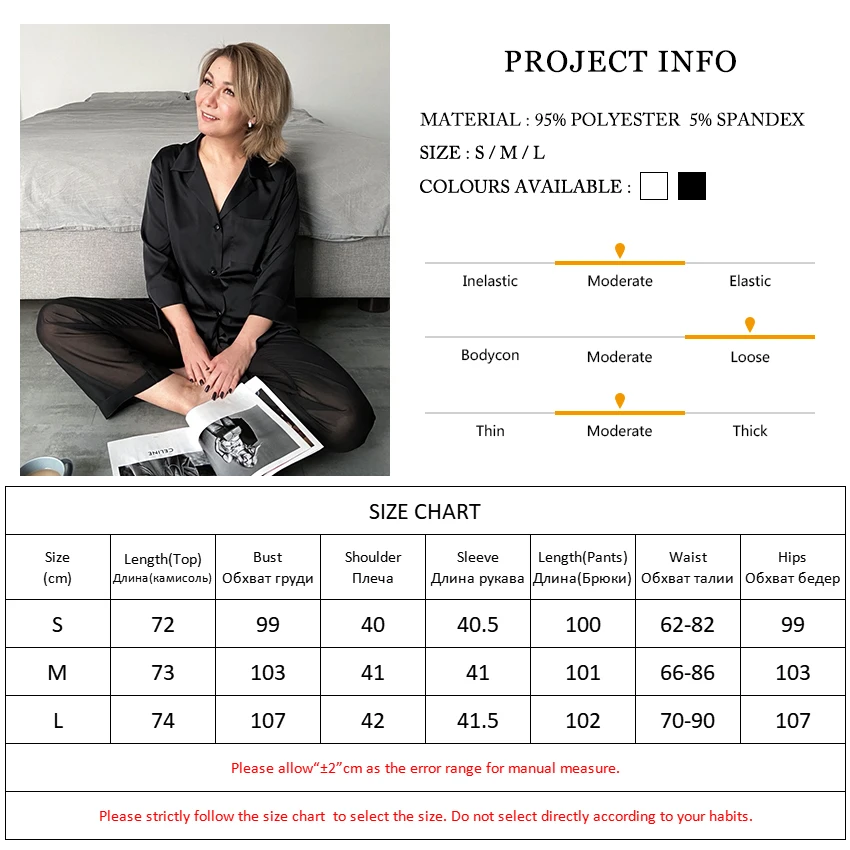 CELINE

PROJECT INFO

MATERIAL : 95% POLYESTER 5% SPANDEX

SIZE : S / M / L

COLOURS AVAILABLE :

Inelastic Moderate Elastic

Bodycon Moderate Loose

Thin Moderate Thick

SIZE CHART

| Size (cm) | Length(Top) Длина(камисоль) | Bust Обхват груди | Shoulder Плеча | Sleeve Длина рукава | Length(Pants) Длина(Брюки) | Waist Обхват талии | Hips Обхват бедер |
|---|---|---|---|---|---|---|---|
| S | 72 | 99 | 40 | 40.5 | 100 | 62-82 | 99 |
| M | 73 | 103 | 41 | 41 | 101 | 66-86 | 103 |
| L | 74 | 107 | 42 | 41.5 | 102 | 70-90 | 107 |

Please allow“±2”cm as the error range for manual measure.

Please strictly follow the size chart to select the size. Do not select directly according to your habits.