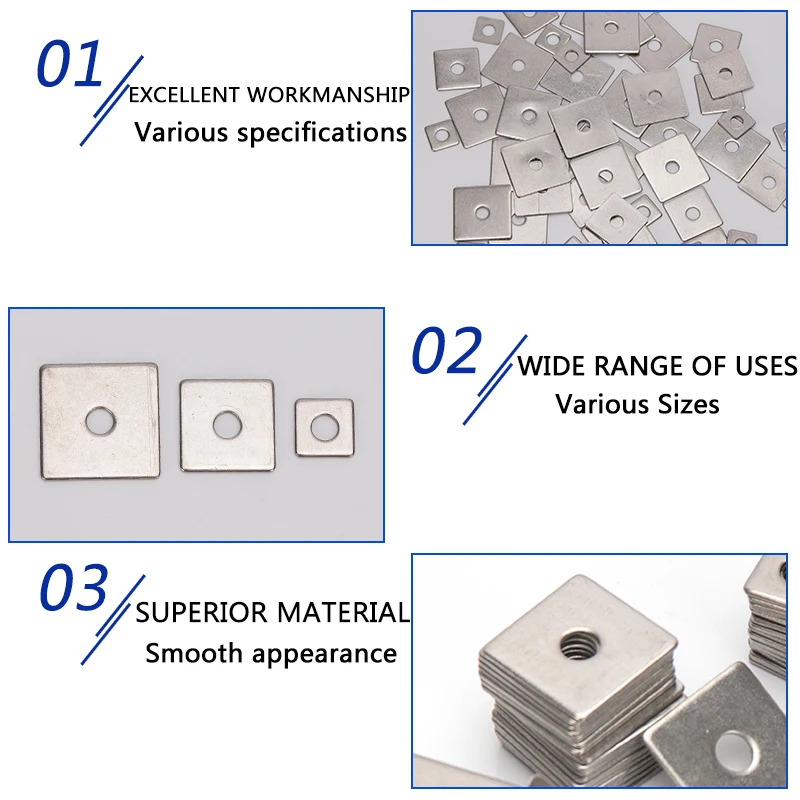 01
EXCELLENT WORKMANSHIP
Various specifications

02
WIDE RANGE OF USES
Various Sizes

03
SUPERIOR MATERIAL
Smooth appearance