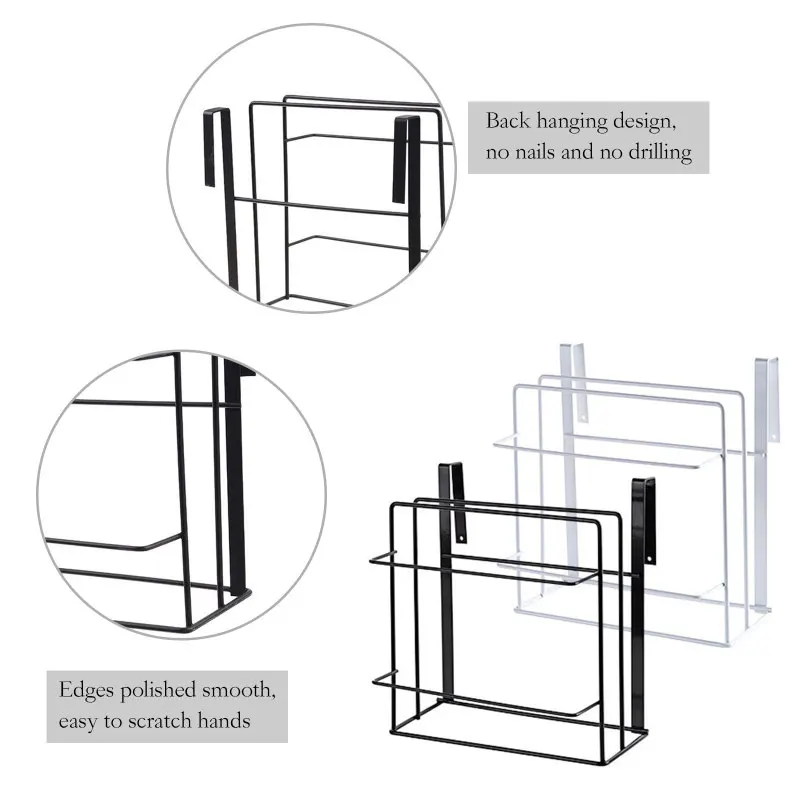 Back hanging design, no nails and no drilling

Edges polished smooth, easy to scratch hands