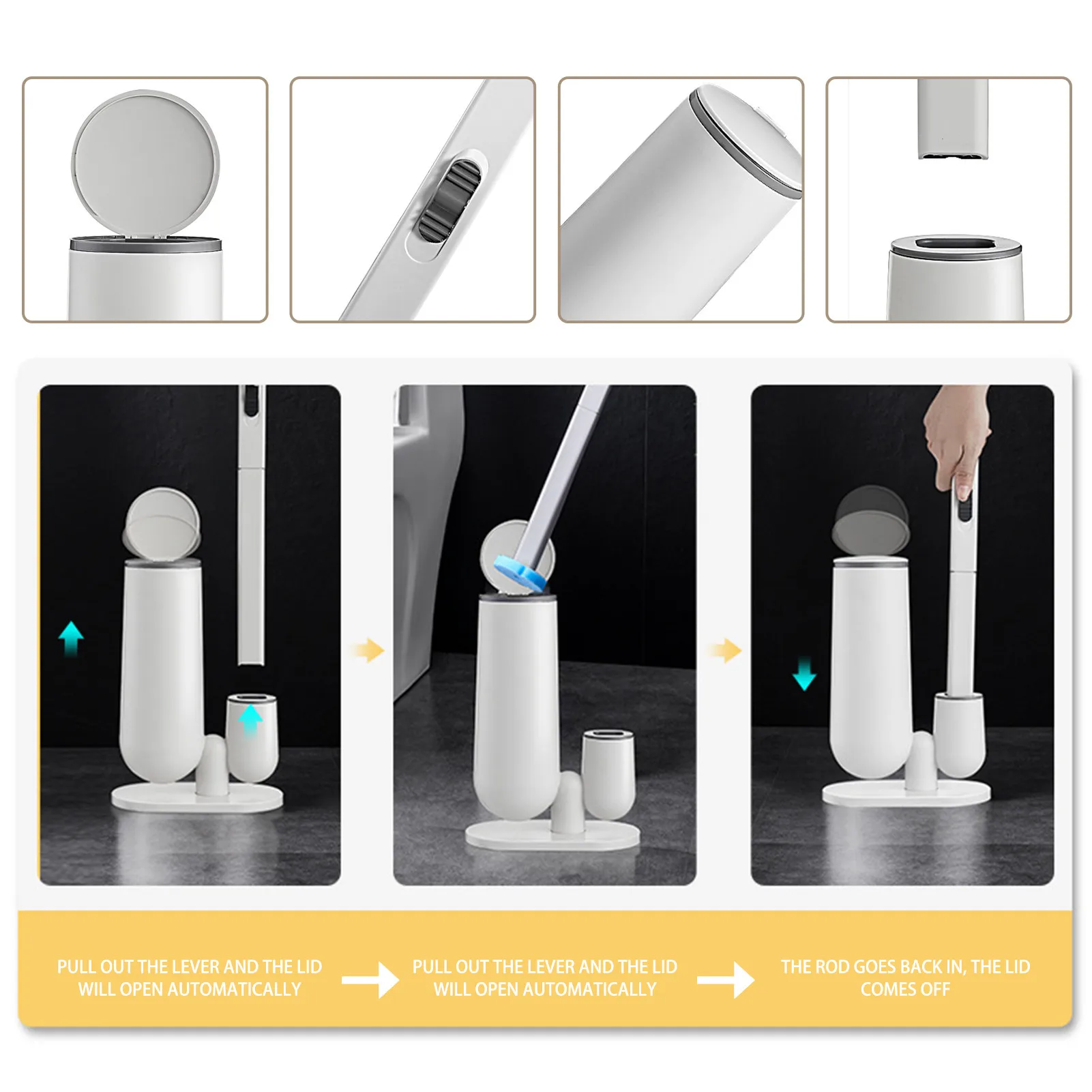 PULL OUT THE LEVER AND THE LID WILL OPEN AUTOMATICALLY

PULL OUT THE LEVER AND THE LID WILL OPEN AUTOMATICALLY

THE ROD GOES BACK IN, THE LID COMES OFF