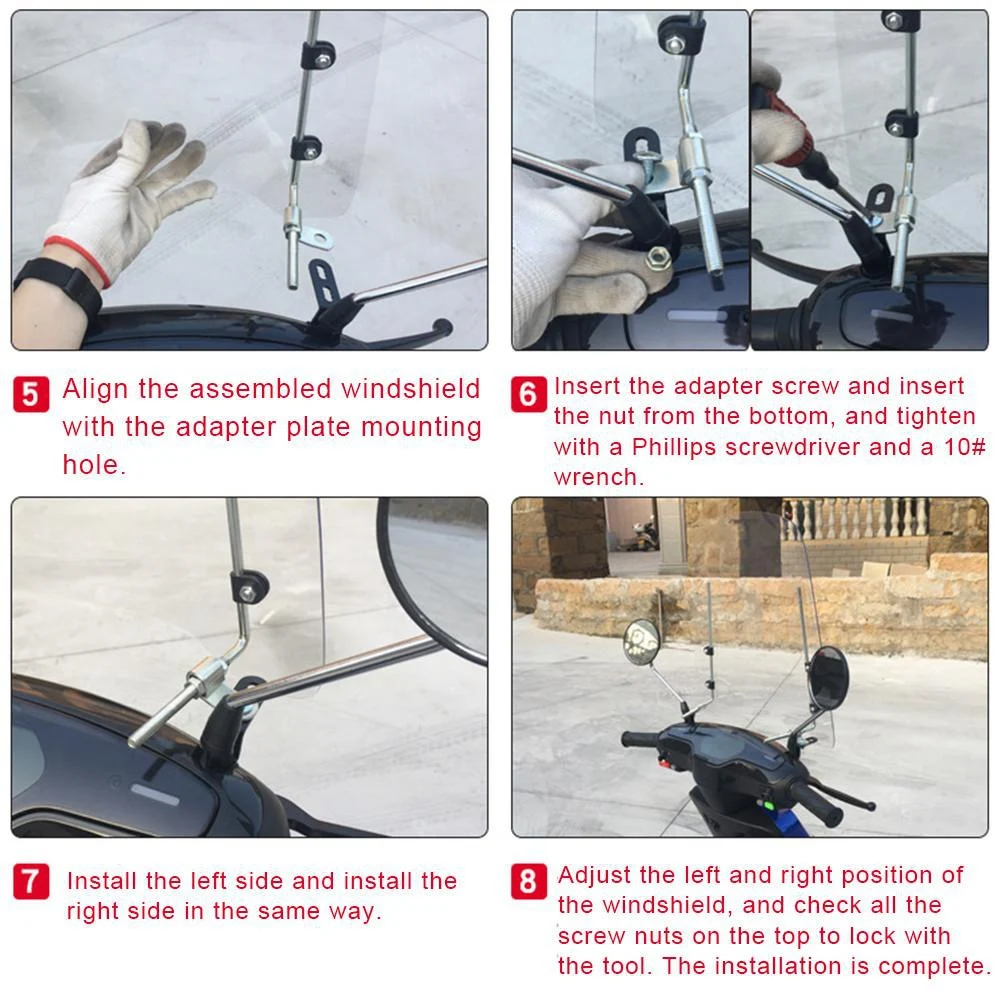 5 Align the assembled windshield with the adapter plate mounting hole.

6 Insert the adapter screw and insert the nut from the bottom, and tighten with a Phillips screwdriver and a 10# wrench.

7 Install the left side and install the right side in the same way.

8 Adjust the left and right position of the windshield, and check all the screw nuts on the top to lock with the tool. The installation is complete.