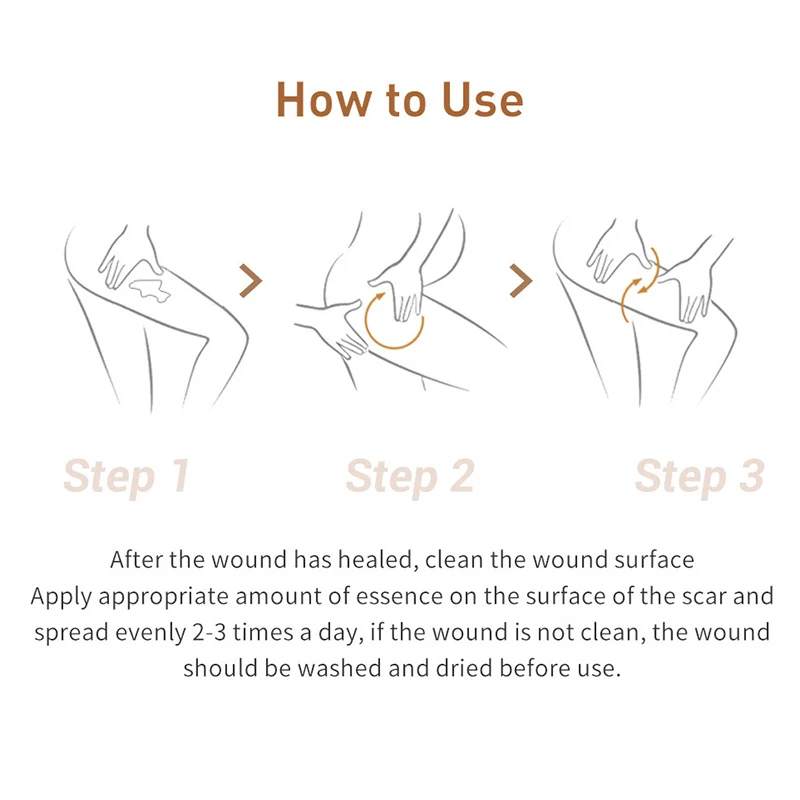 How to Use

Step 1

Step 2

Step 3

After the wound has healed, clean the wound surface
Apply appropriate amount of essence on the surface of the scar and spread evenly 2-3 times a day, if the wound is not clean, the wound should be washed and dried before use.