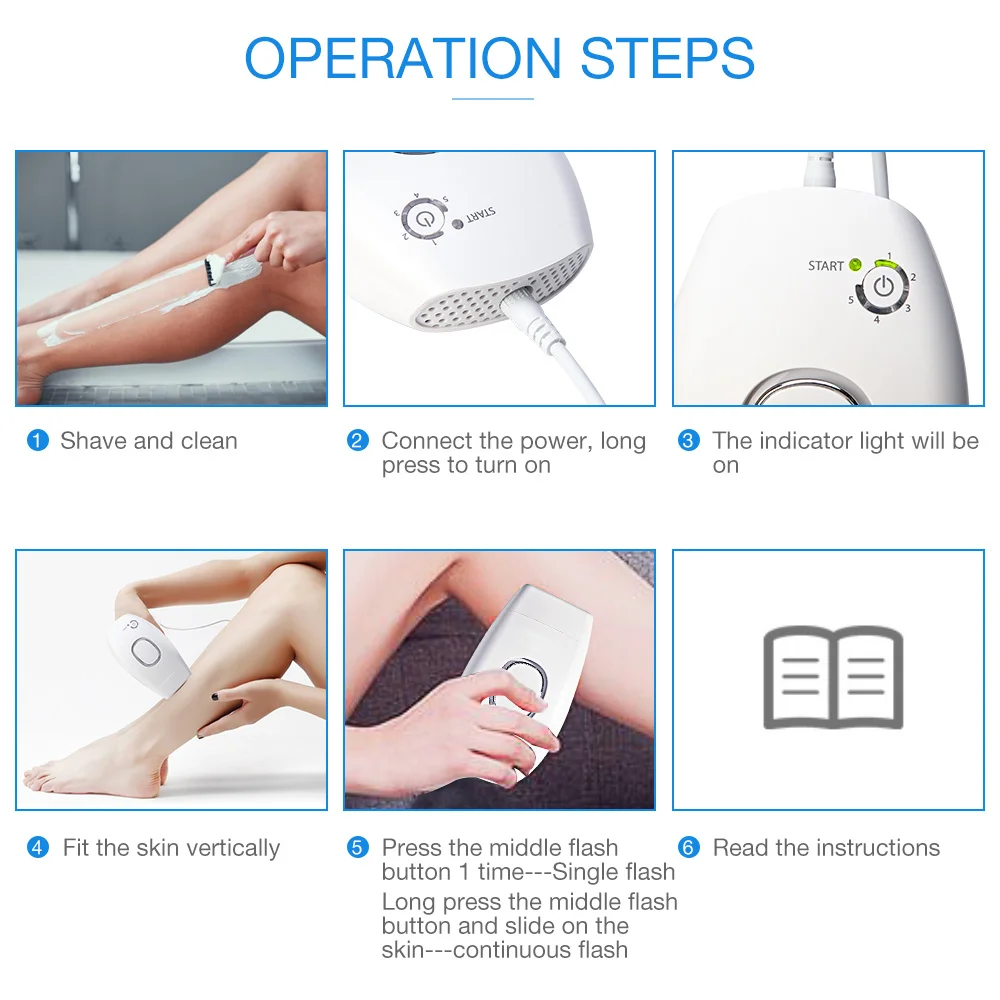 OPERATION STEPS

START 1 2 3 4 5

START 1 2 3 4 5

1 Shave and clean

2 Connect the power, long press to turn on

3 The indicator light will be on

4 Fit the skin vertically

5 Press the middle flash button 1 time---Single flash
Long press the middle flash button and slide on the skin---continuous flash

6 Read the instructions