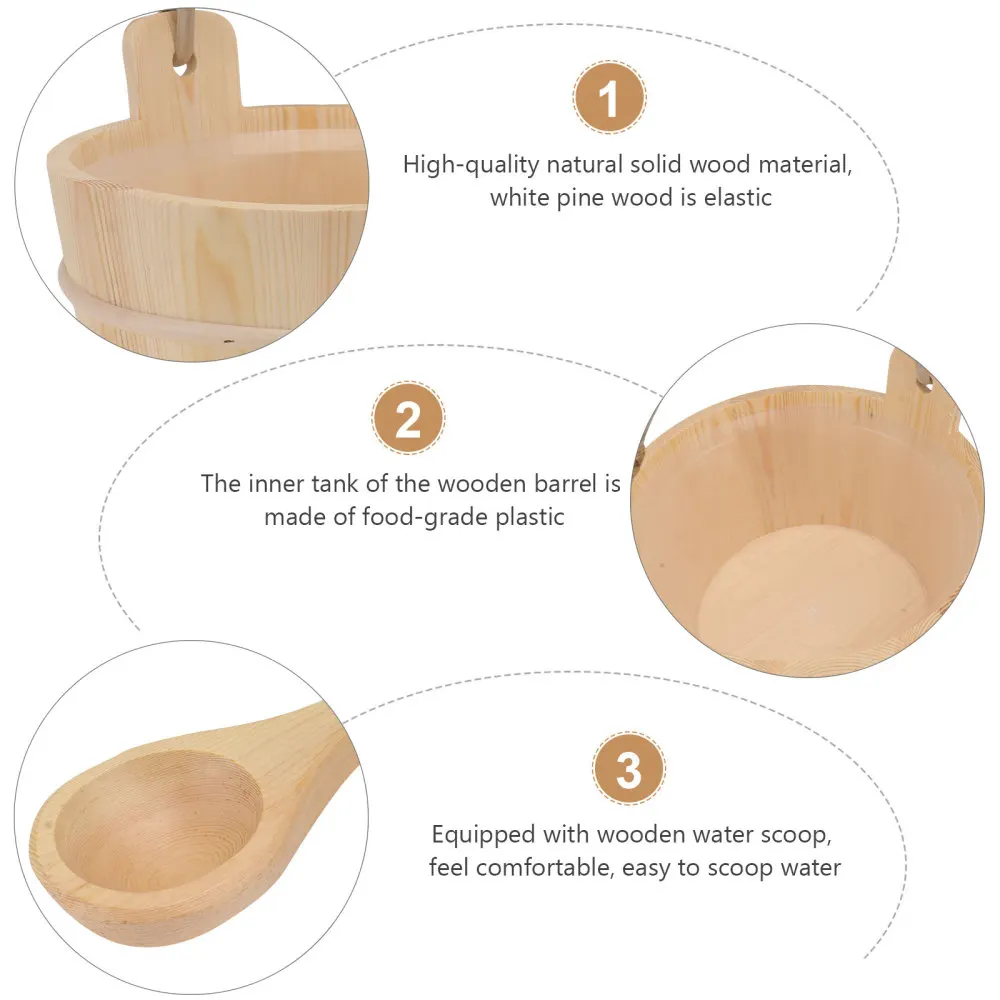 1

High-quality natural solid wood material, white pine wood is elastic

2

The inner tank of the wooden barrel is made of food-grade plastic

3

Equipped with wooden water scoop, feel comfortable, easy to scoop water