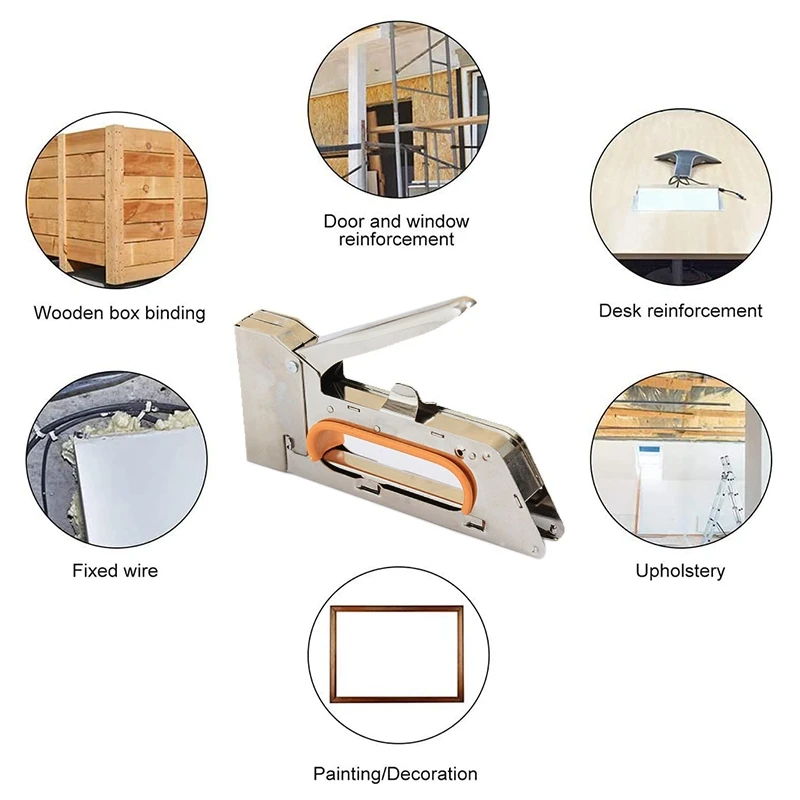 Door and window reinforcement

Wooden box binding

Desk reinforcement

Fixed wire

Upholstery

Painting/Decoration