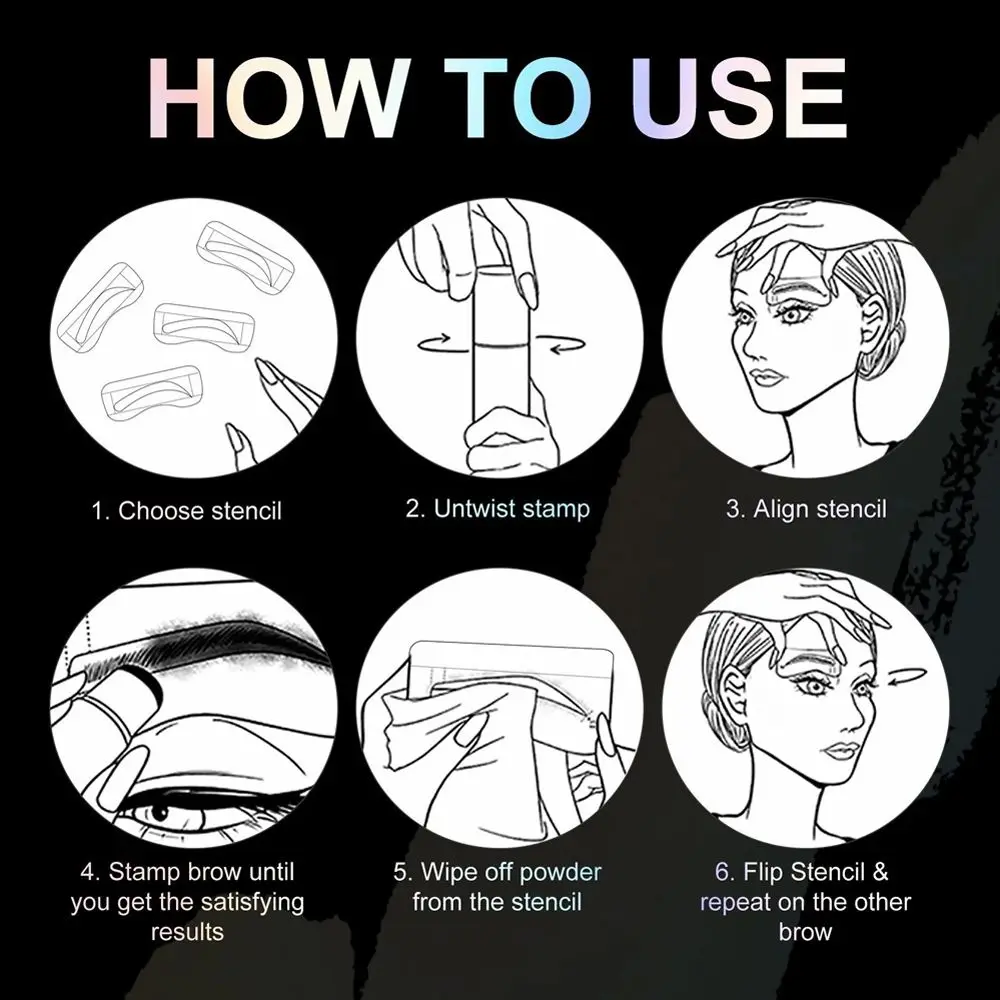 HOW TO USE

1. Choose stencil

2. Untwist stamp

3. Align stencil

4. Stamp brow until you get the satisfying results

5. Wipe off powder from the stencil

6. Flip Stencil & repeat on the other brow