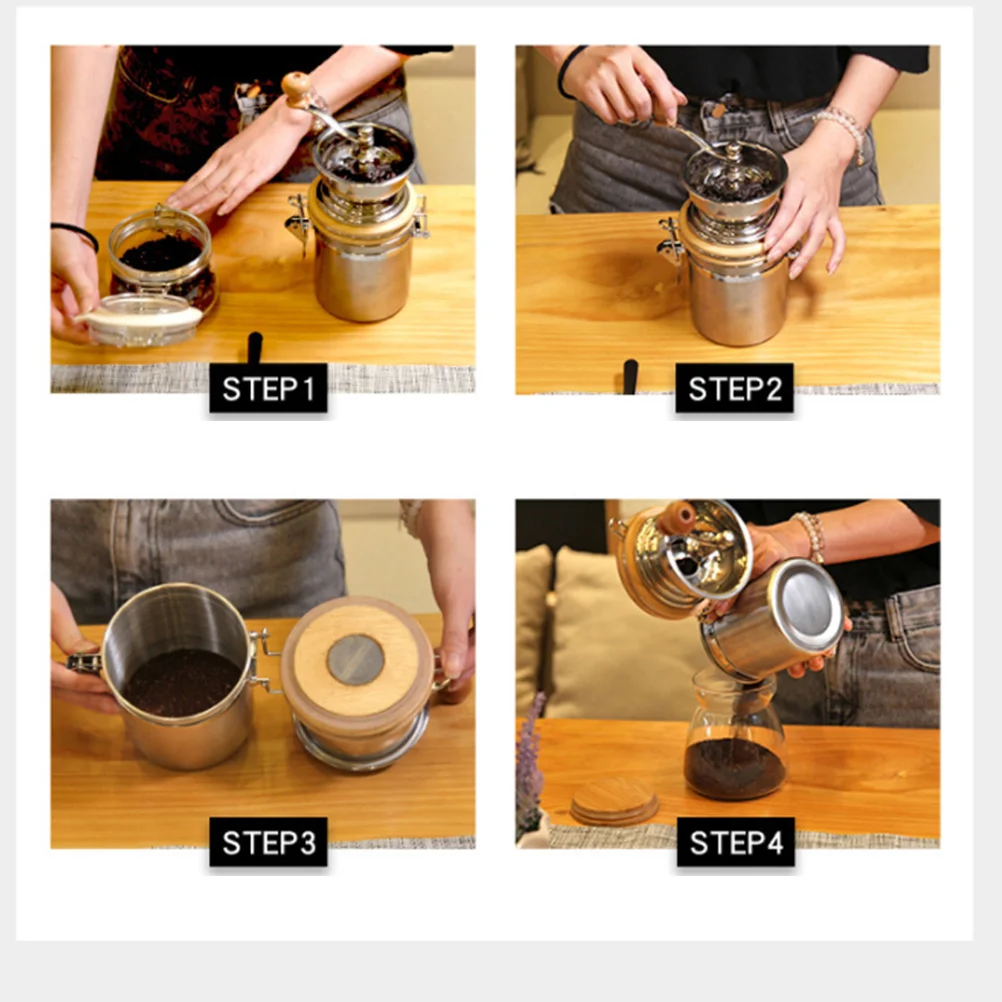 STEP1

STEP2

STEP3

STEP4