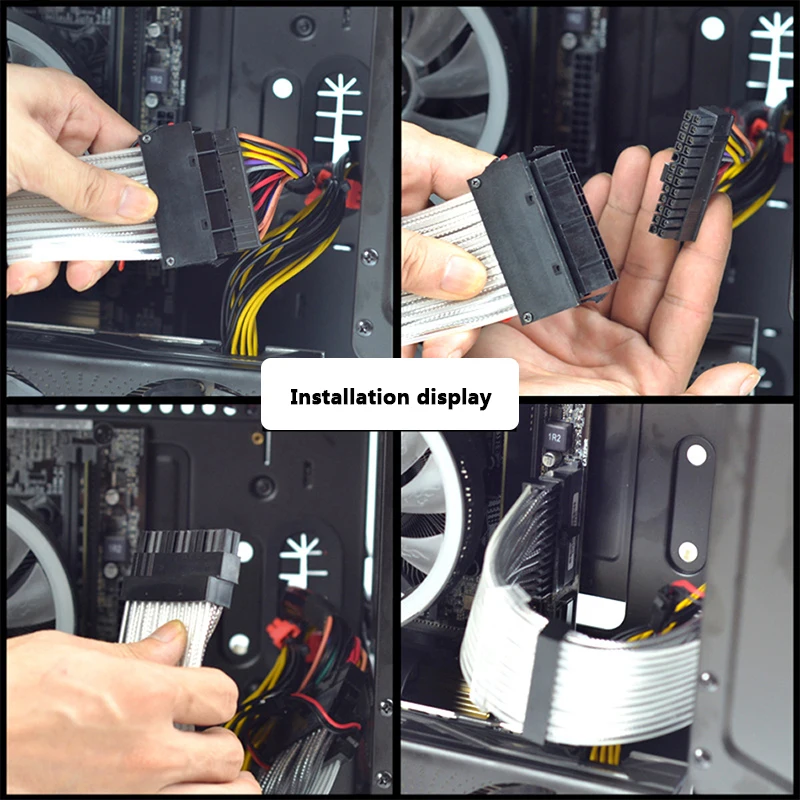 1R2

Installation display

1R2