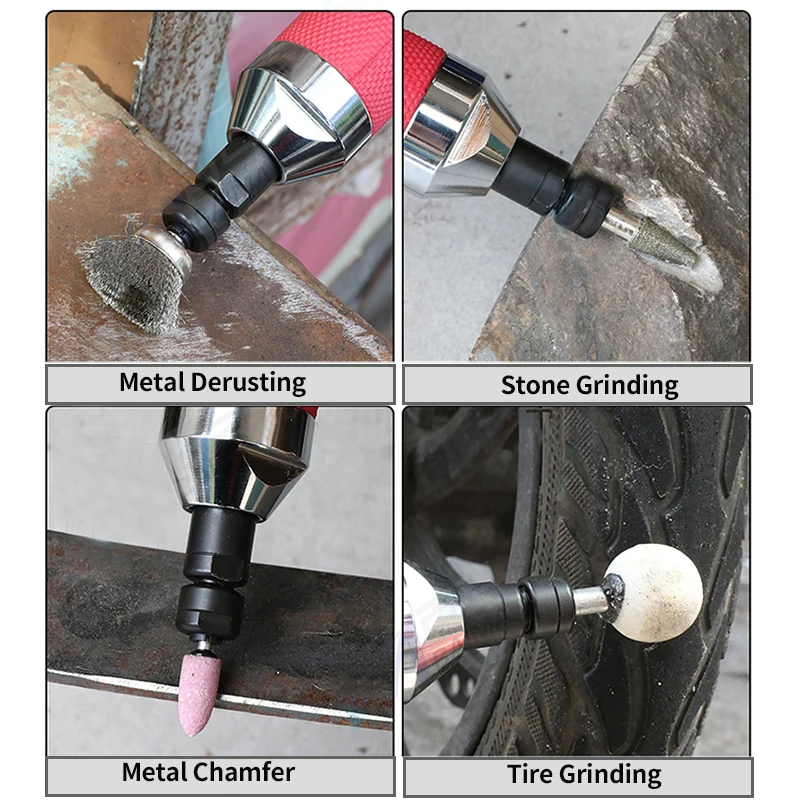 Metal Derusting

Stone Grinding

Metal Chamfer

Tire Grinding