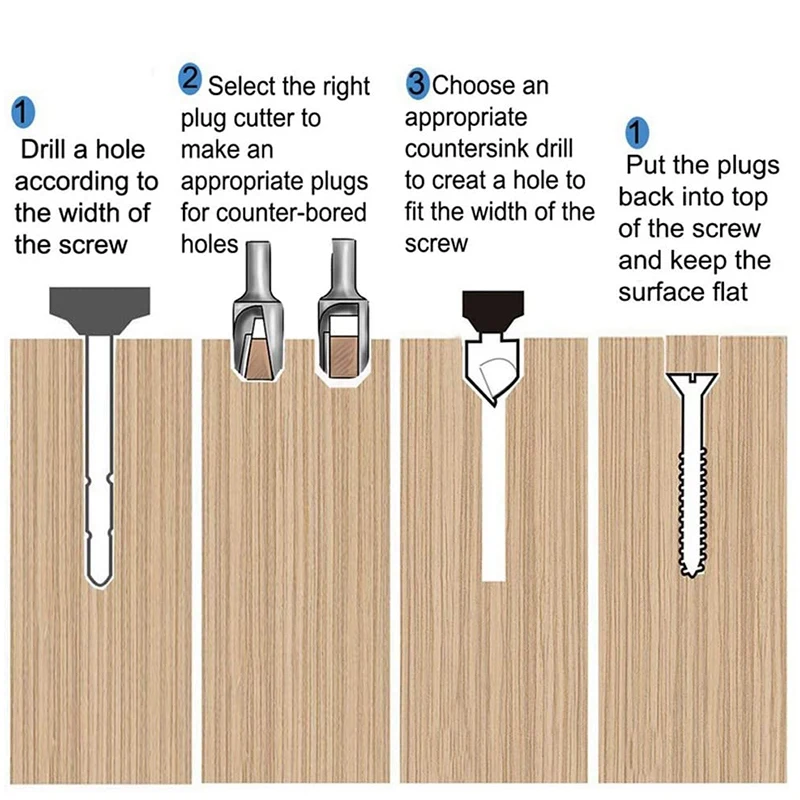 1
Drill a hole according to the width of the screw

2 Select the right plug cutter to make an appropriate plugs for counter-bored holes

3 Choose an appropriate countersink drill to creat a hole to fit the width of the screw

1
Put the plugs back into top of the screw and keep the surface flat