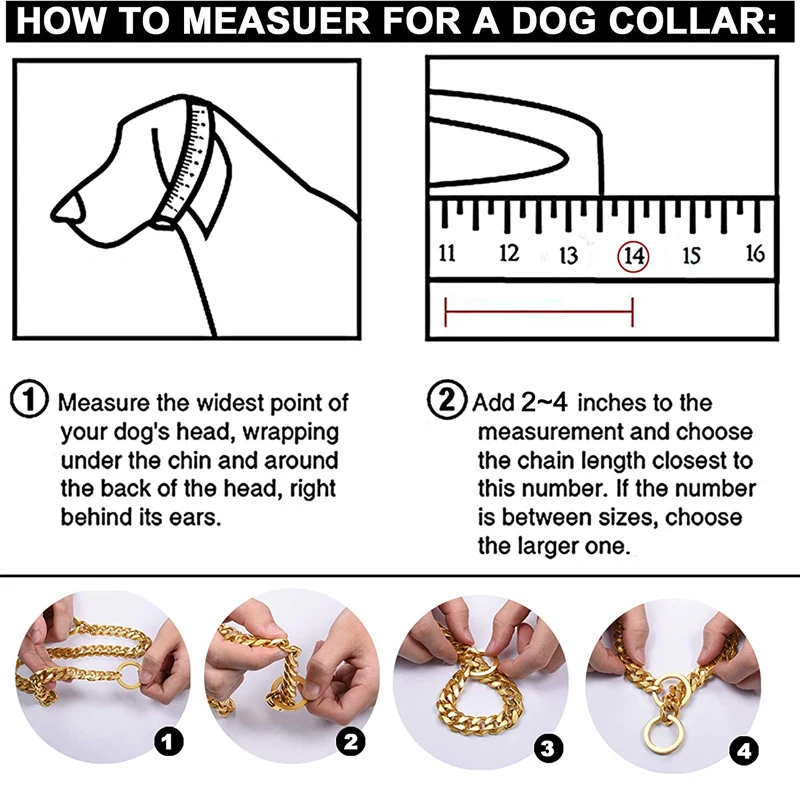 HOW TO MEASUER FOR A DOG COLLAR:

11 12 13 14 15 16

① Measure the widest point of your dog's head, wrapping under the chin and around the back of the head, right behind its ears.

② Add 2~4 inches to the measurement and choose the chain length closest to this number. If the number is between sizes, choose the larger one.

1

2

3

4