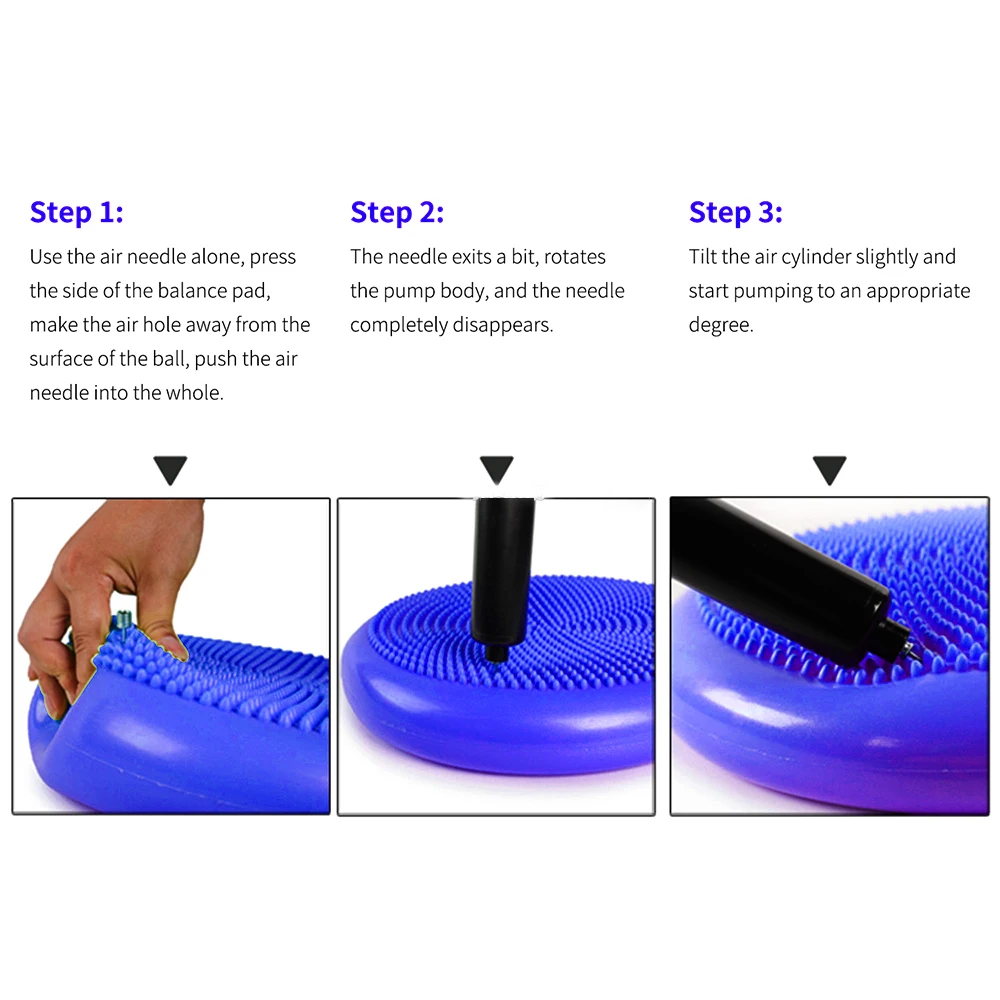 Step 1:
Use the air needle alone, press the side of the balance pad, make the air hole away from the surface of the ball, push the air needle into the whole.

Step 2:
The needle exits a bit, rotates the pump body, and the needle completely disappears.

Step 3:
Tilt the air cylinder slightly and start pumping to an appropriate degree.