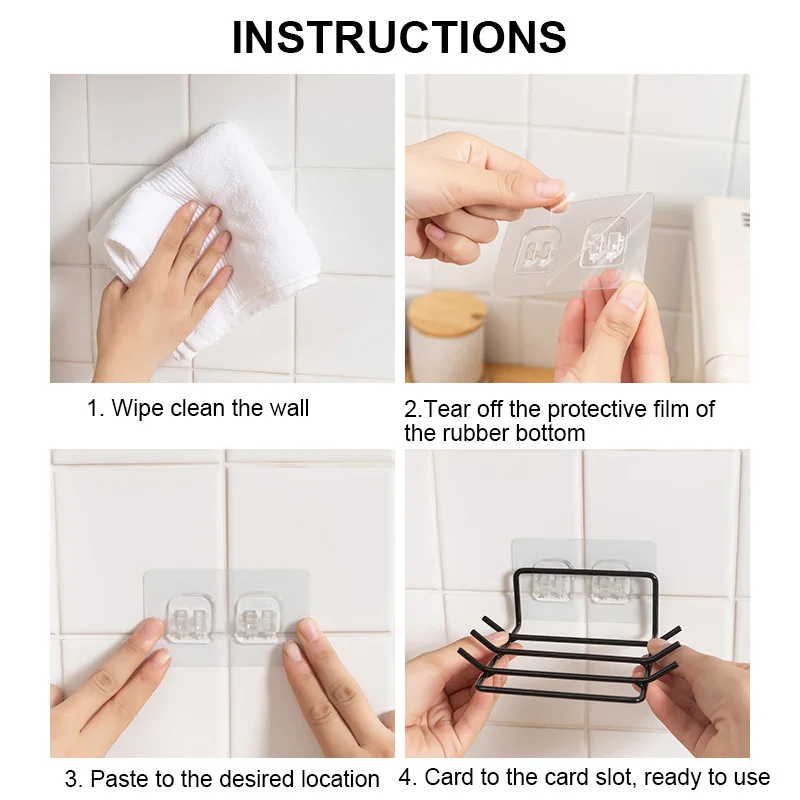 INSTRUCTIONS

1. Wipe clean the wall

2.Tear off the protective film of the rubber bottom

3. Paste to the desired location

4. Card to the card slot, ready to use