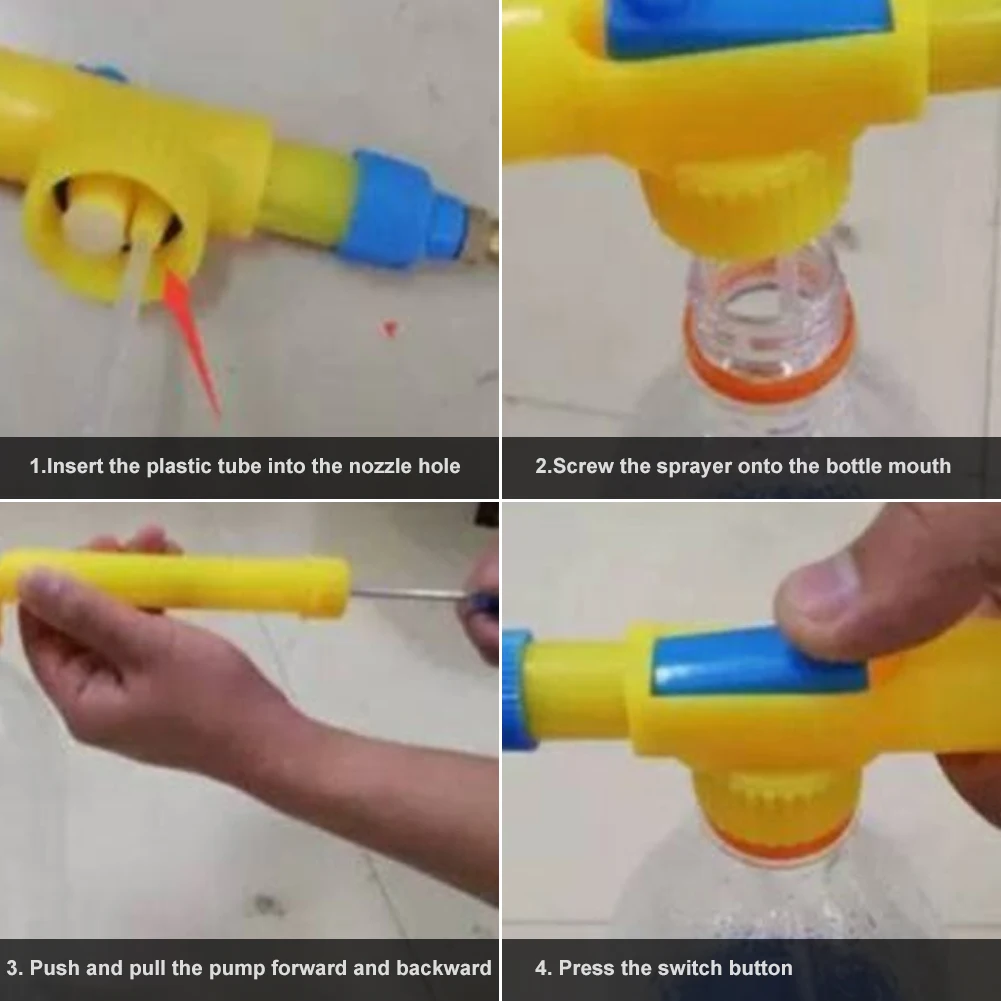 1.Insert the plastic tube into the nozzle hole

2.Screw the sprayer onto the bottle mouth

3. Push and pull the pump forward and backward

4. Press the switch button