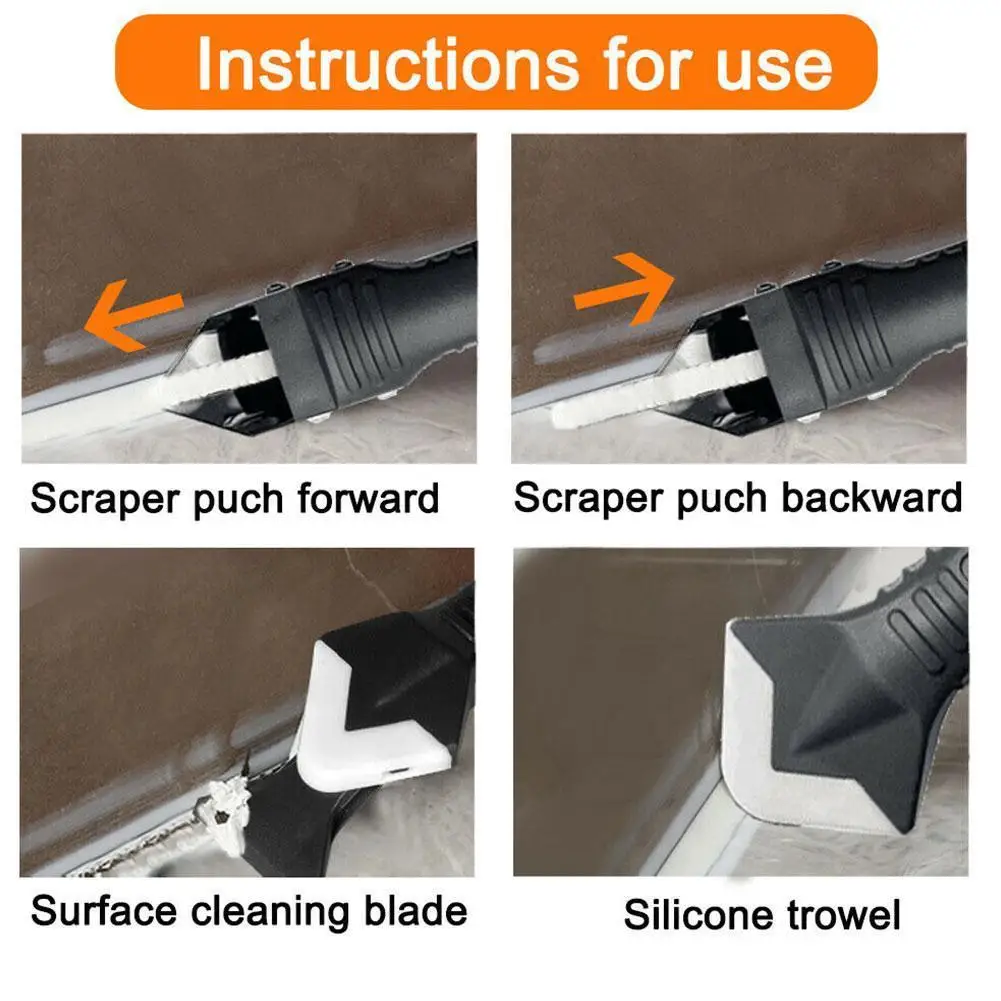 Instructions for use

Scraper puch forward

Scraper puch backward

Surface cleaning blade

Silicone trowel