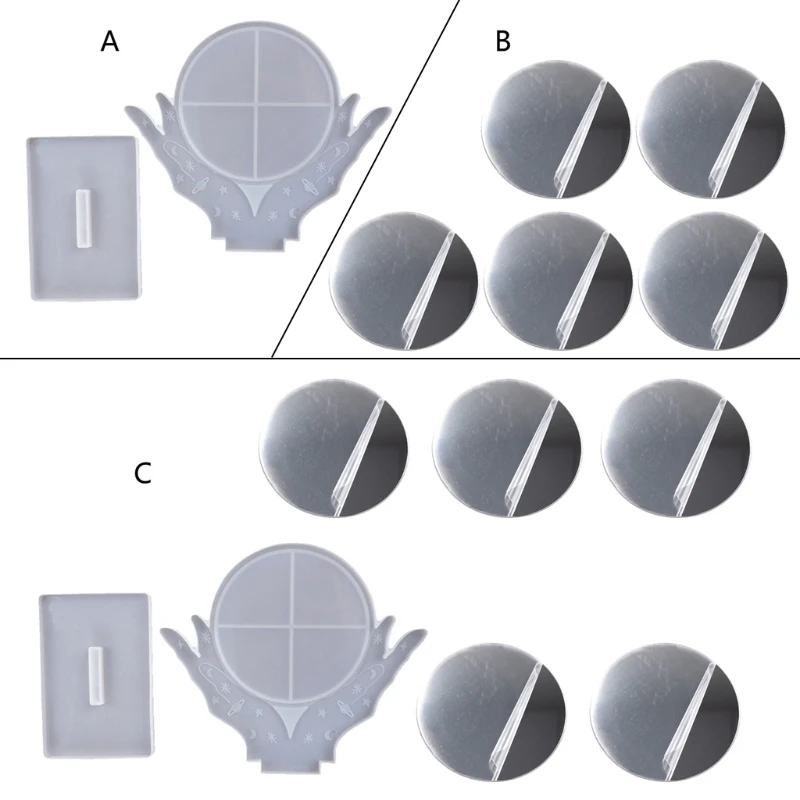 A

B

C