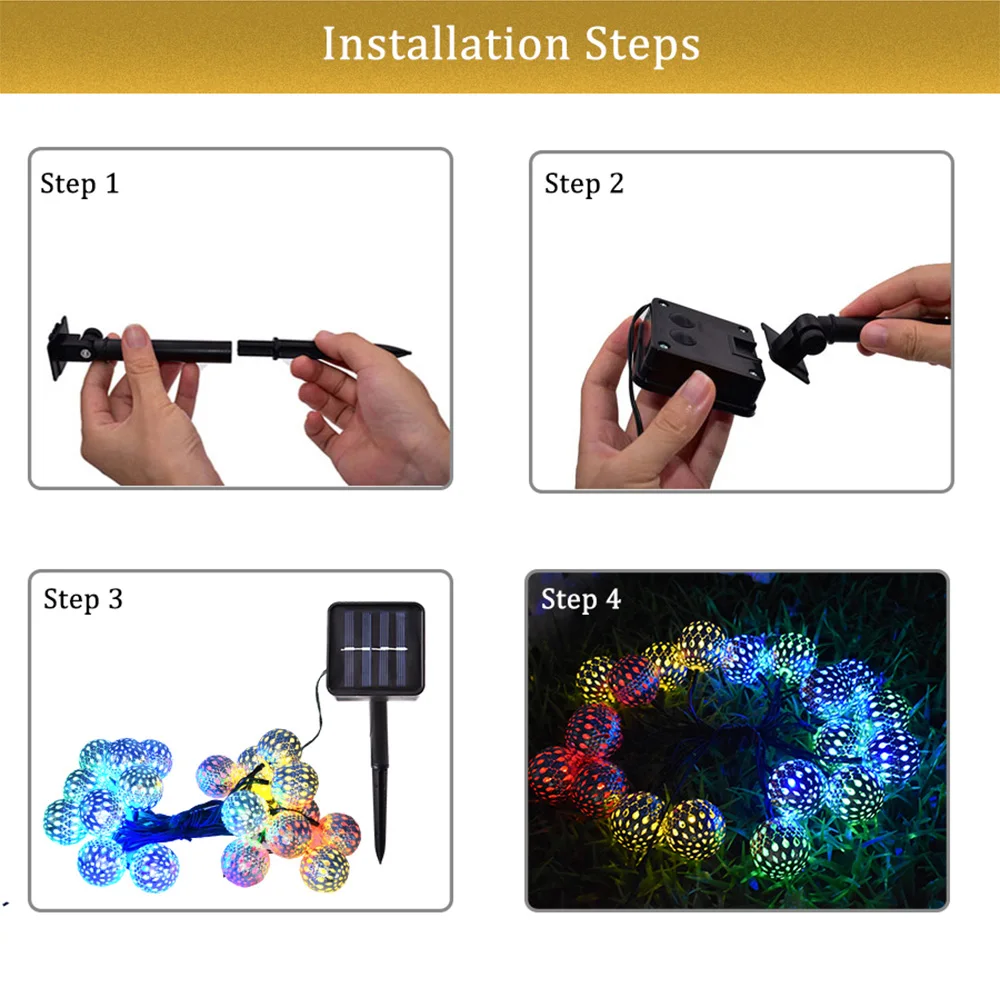 Installation Steps

Step 1

Step 2

Step 3

Step 4