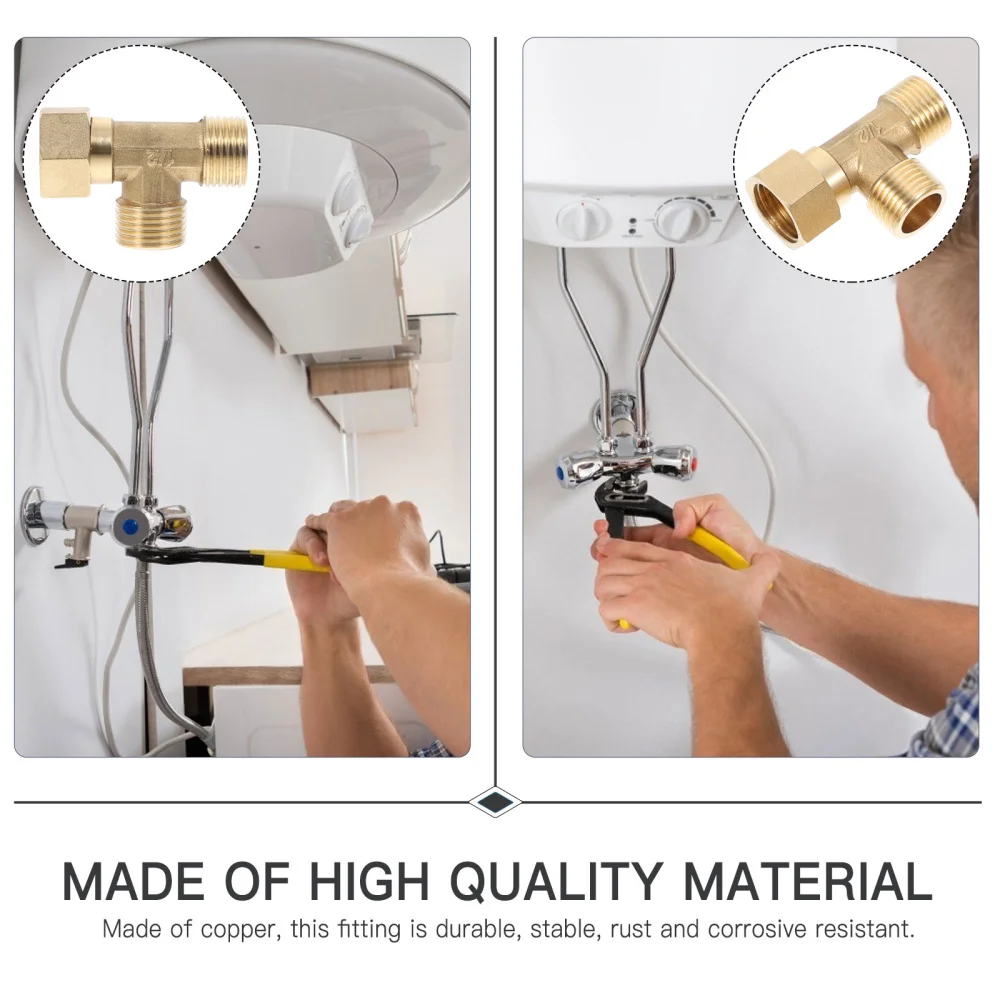 1/2

1/2

MADE OF HIGH QUALITY MATERIAL

Made of copper, this fitting is durable, stable, rust and corrosive resistant.