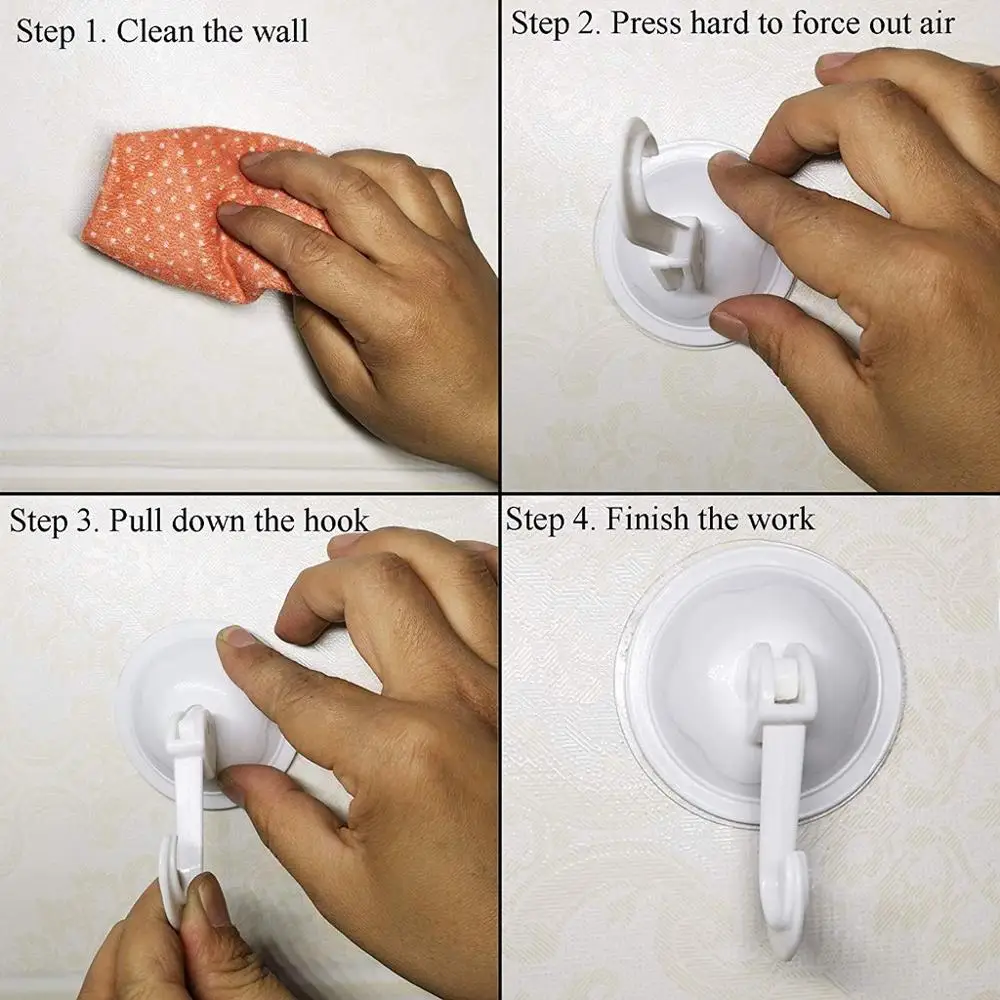 Step 1. Clean the wall

Step 2. Press hard to force out air

Step 3. Pull down the hook

Step 4. Finish the work