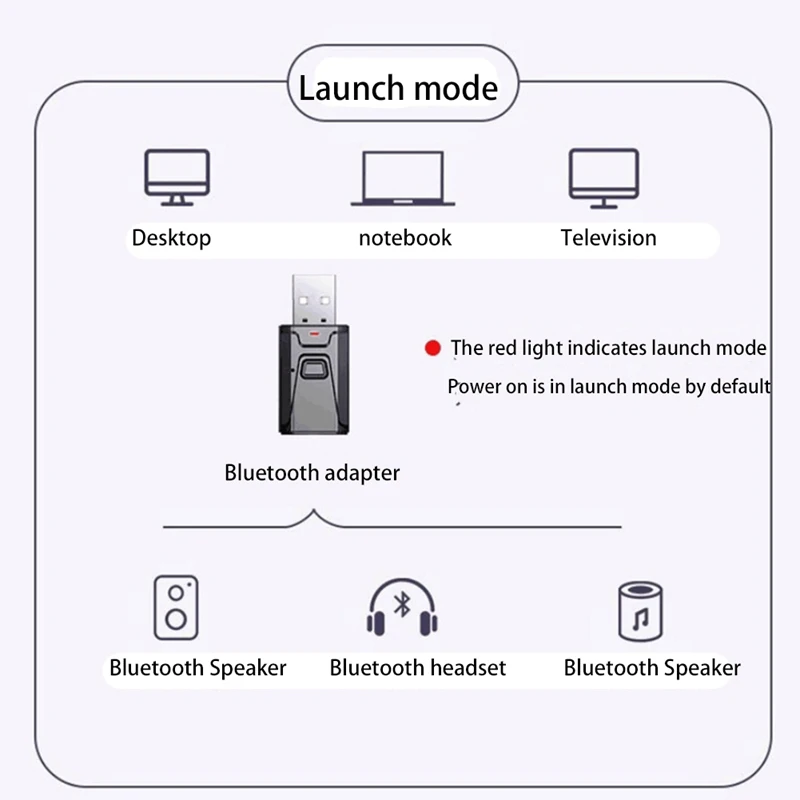 Launch mode

Desktop

notebook

Television

The red light indicates launch mode

Power on is in launch mode by default

Bluetooth adapter

Bluetooth Speaker

Bluetooth headset

Bluetooth Speaker