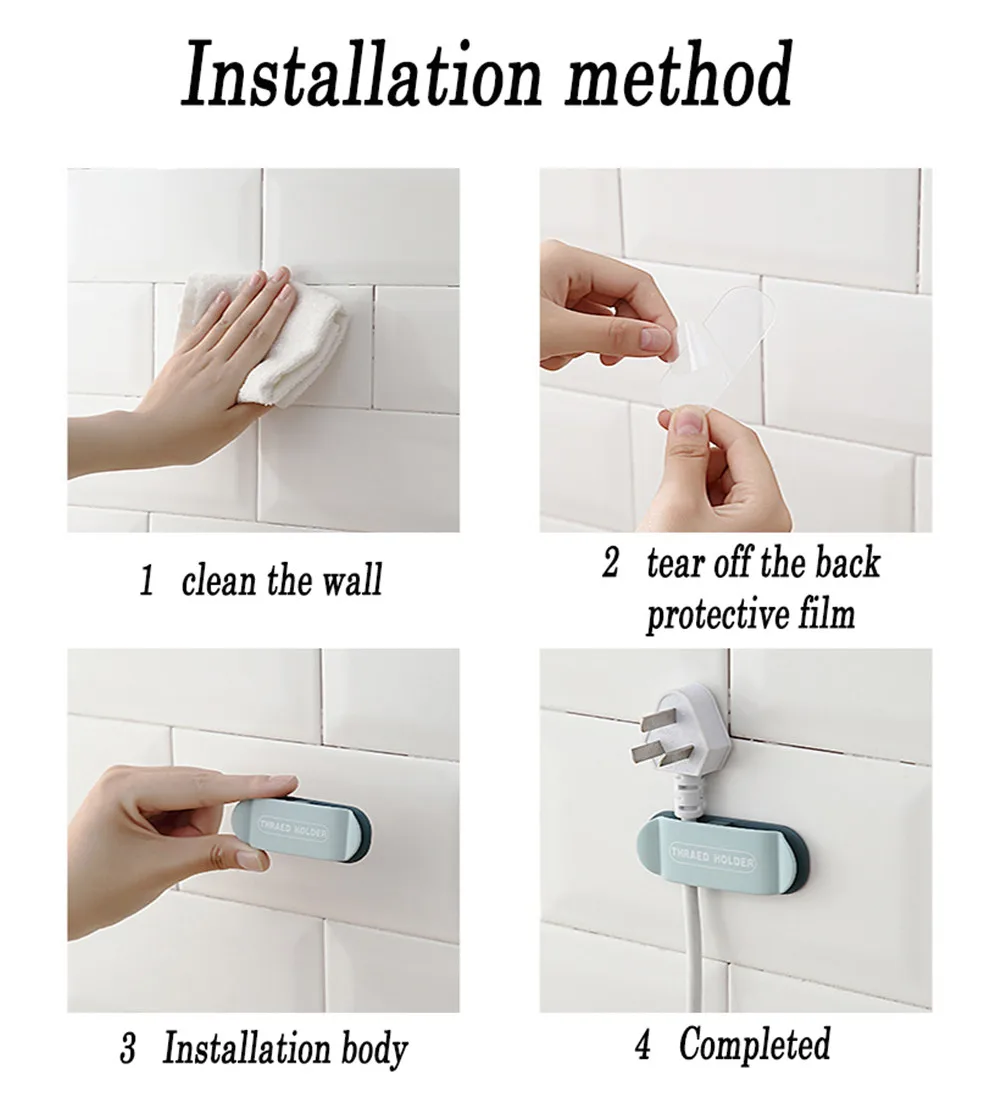 Installation method

1 clean the wall

2 tear off the back protective film

THRAED HOLDER

3 Installation body

THRAED HOLDER

4 Completed