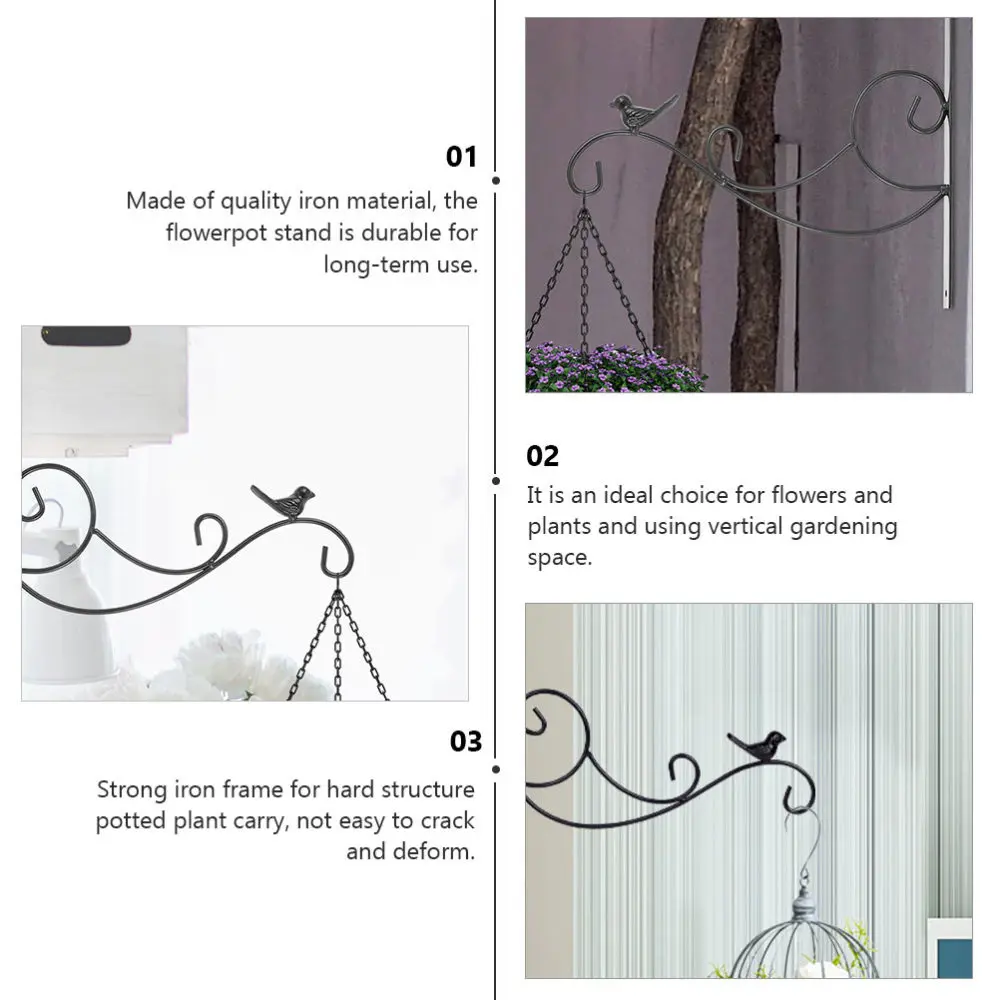 01

Made of quality iron material, the flowerpot stand is durable for long-term use.

02

It is an ideal choice for flowers and plants and using vertical gardening space.

03

Strong iron frame for hard structure potted plant carry, not easy to crack and deform.