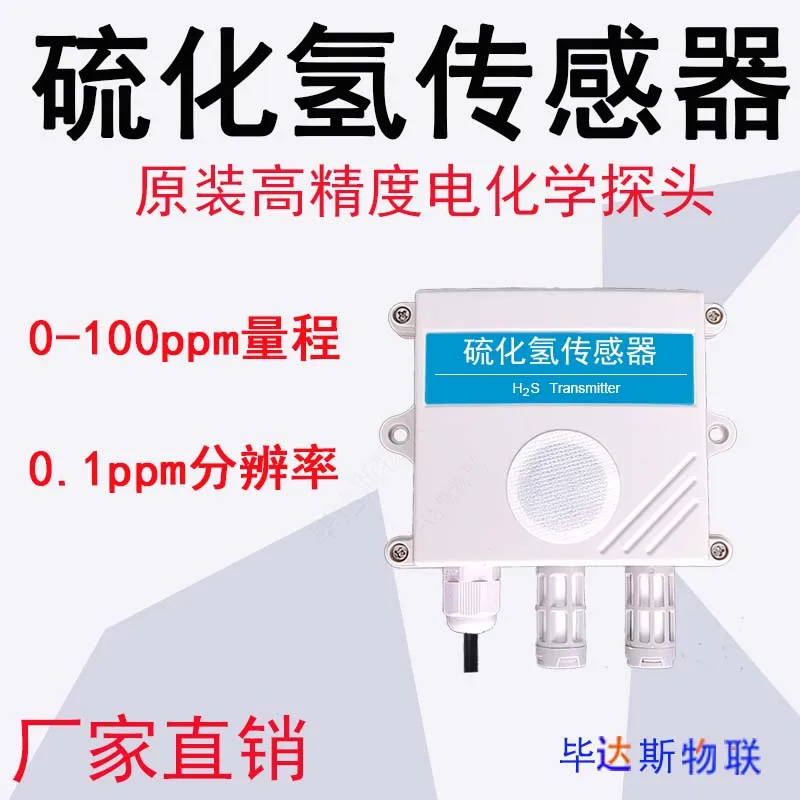 硫化氢传感器
原装高精度电化学探头

0-100ppm量程

0.1ppm分辨率

硫化氢传感器
$H_2S$ Transmitter

厂家直销

毕达斯物联