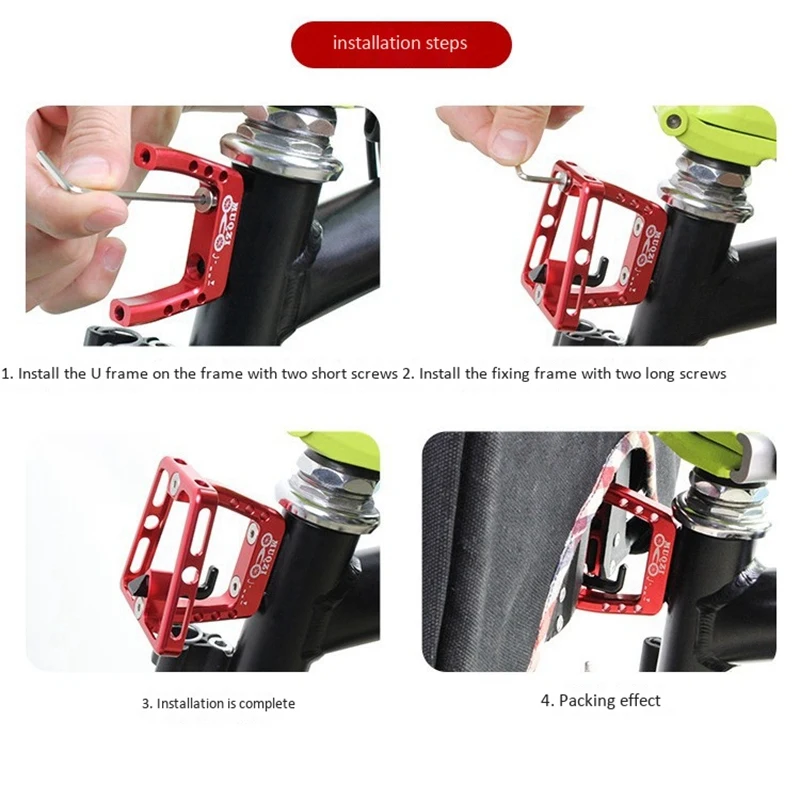 installation steps

1. Install the U frame on the frame with two short screws 2. Install the fixing frame with two long screws

3. Installation is complete

4. Packing effect